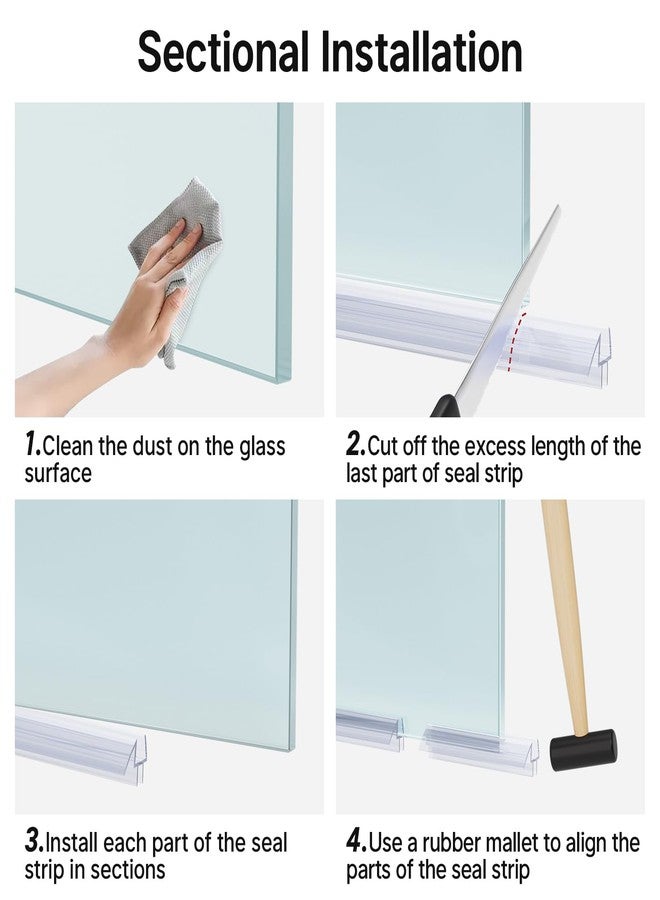 Sectional Installation

1.Clean the dust on the glass surface

2.Cut off the excess length of the last part of seal strip

3.Install each part of the seal strip in sections

4.Use a rubber mallet to align the parts of the seal strip