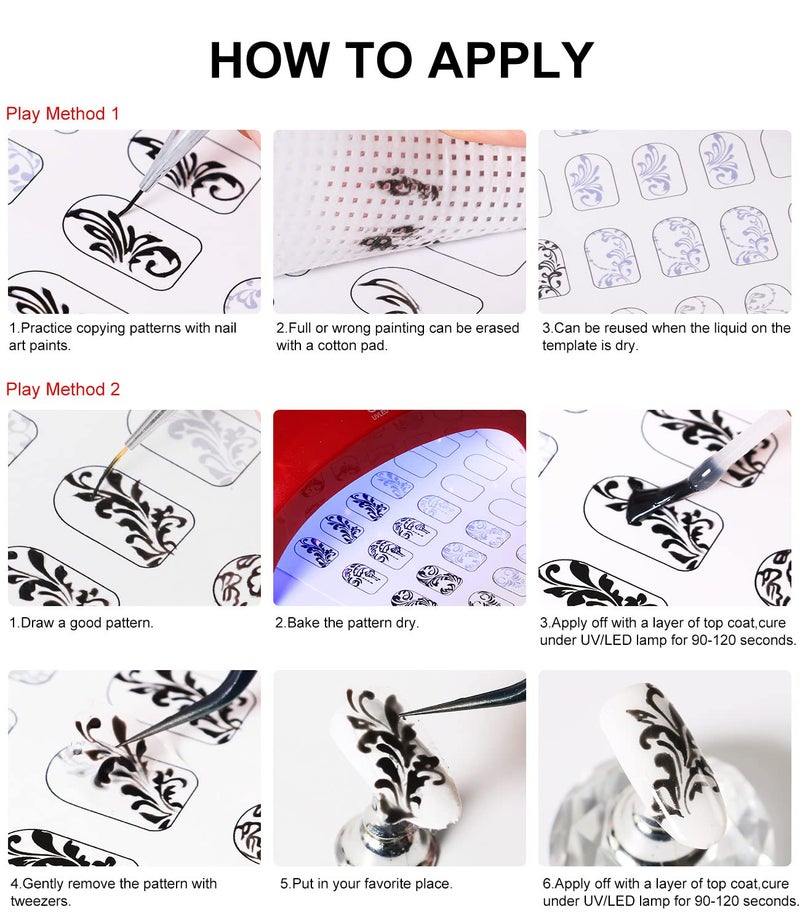 HOW TO APPLY

Play Method 1

1.Practice copying patterns with nail art paints.

2.Full or wrong painting can be erased with a cotton pad.

3.Can be reused when the liquid on the template is dry.

Play Method 2

1.Draw a good pattern.

2.Bake the pattern dry.

3.Apply off with a layer of top coat,cure under UV/LED lamp for 90-120 seconds.

4.Gently remove the pattern with tweezers.

5.Put in your favorite place.

6.Apply off with a layer of top coat,cure under UV/LED lamp for 90-120 seconds.