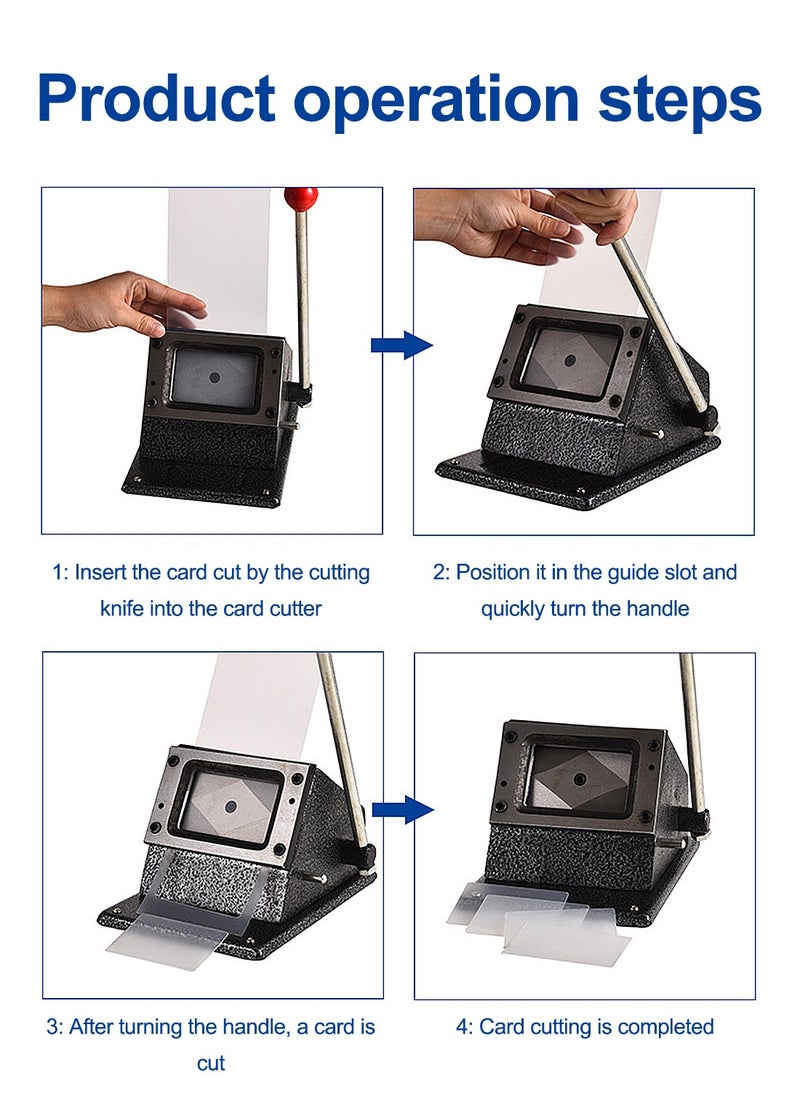 Product operation steps

1: Insert the card cut by the cutting knife into the card cutter

2: Position it in the guide slot and quickly turn the handle

3: After turning the handle, a card is cut

4: Card cutting is completed