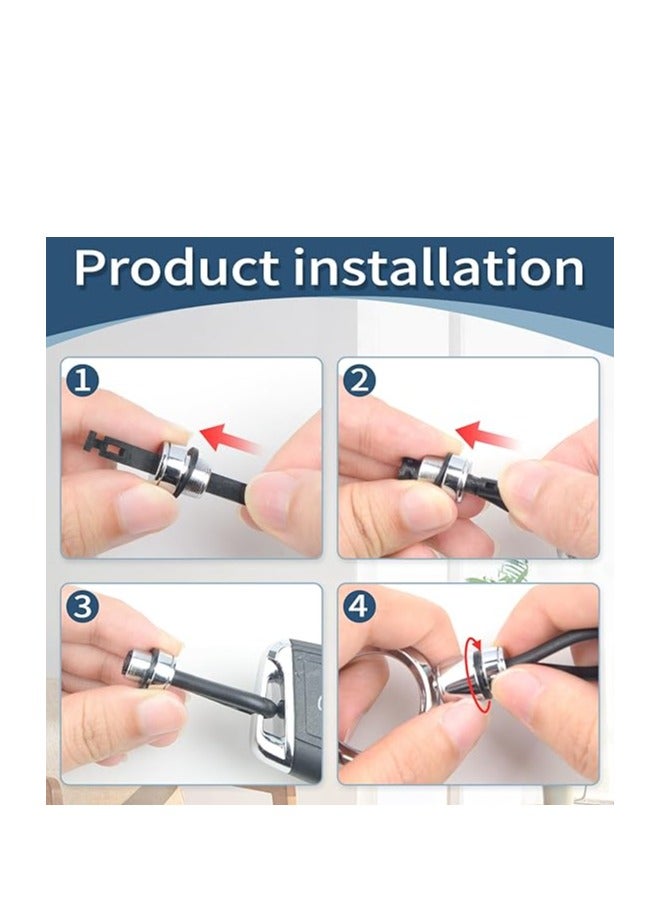 Product installation

1

2

3

4