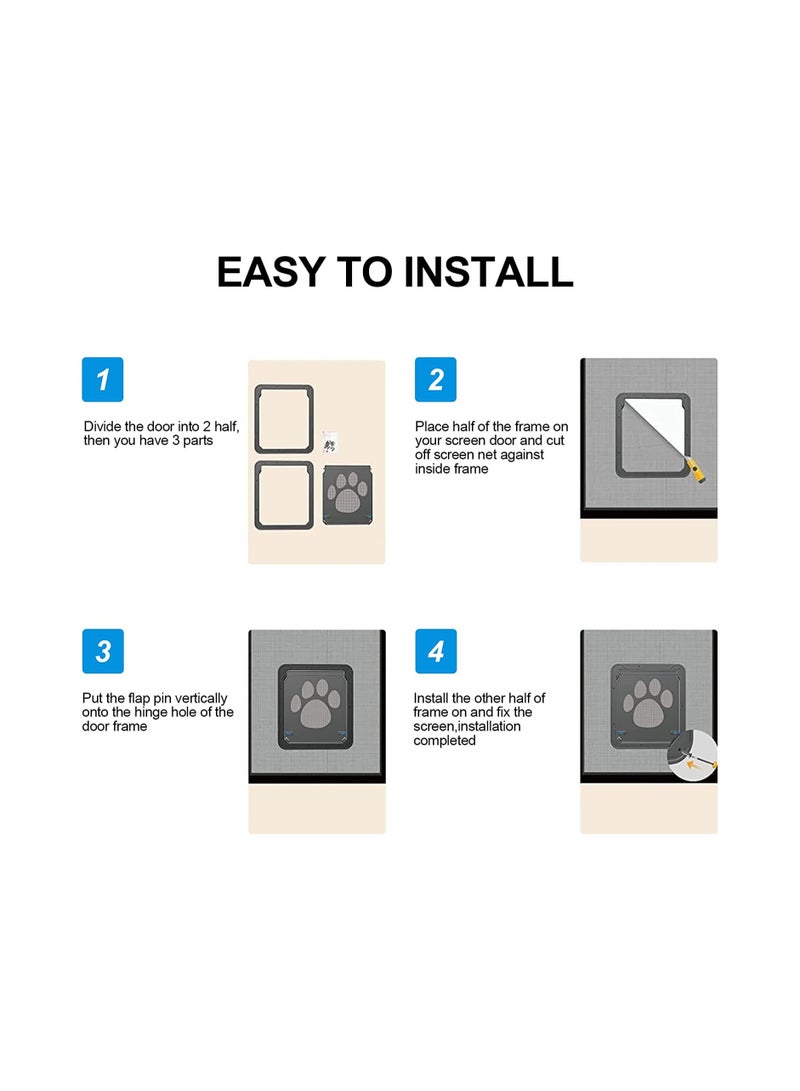 EASY TO INSTALL

1

Divide the door into 2 half, then you have 3 parts

2

Place half of the frame on your screen door and cut off screen net against inside frame

3

Put the flap pin vertically onto the hinge hole of the door frame

4

Install the other half of frame on and fix the screen,installation completed