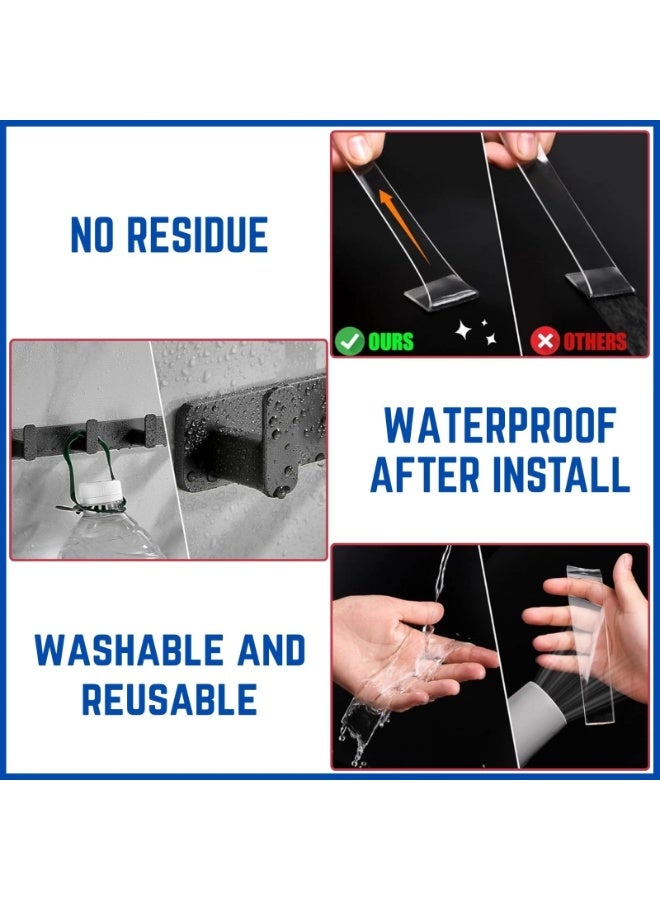 NO RESIDUE

OURS

OTHERS

WATERPROOF AFTER INSTALL

WASHABLE AND REUSABLE