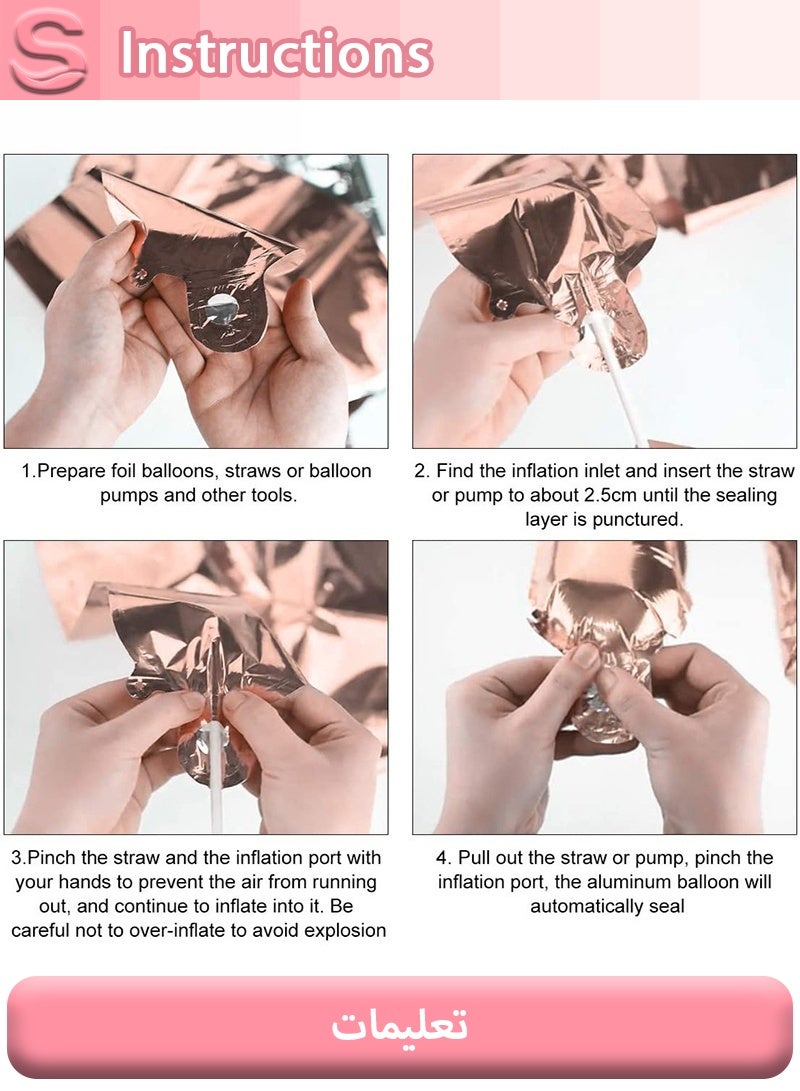 S Instructions

1.Prepare foil balloons, straws or balloon pumps and other tools.

2. Find the inflation inlet and insert the straw or pump to about 2.5cm until the sealing layer is punctured.

3.Pinch the straw and the inflation port with your hands to prevent the air from running out, and continue to inflate into it. Be careful not to over-inflate to avoid explosion

4. Pull out the straw or pump, pinch the inflation port, the aluminum balloon will automatically seal

تعليمات