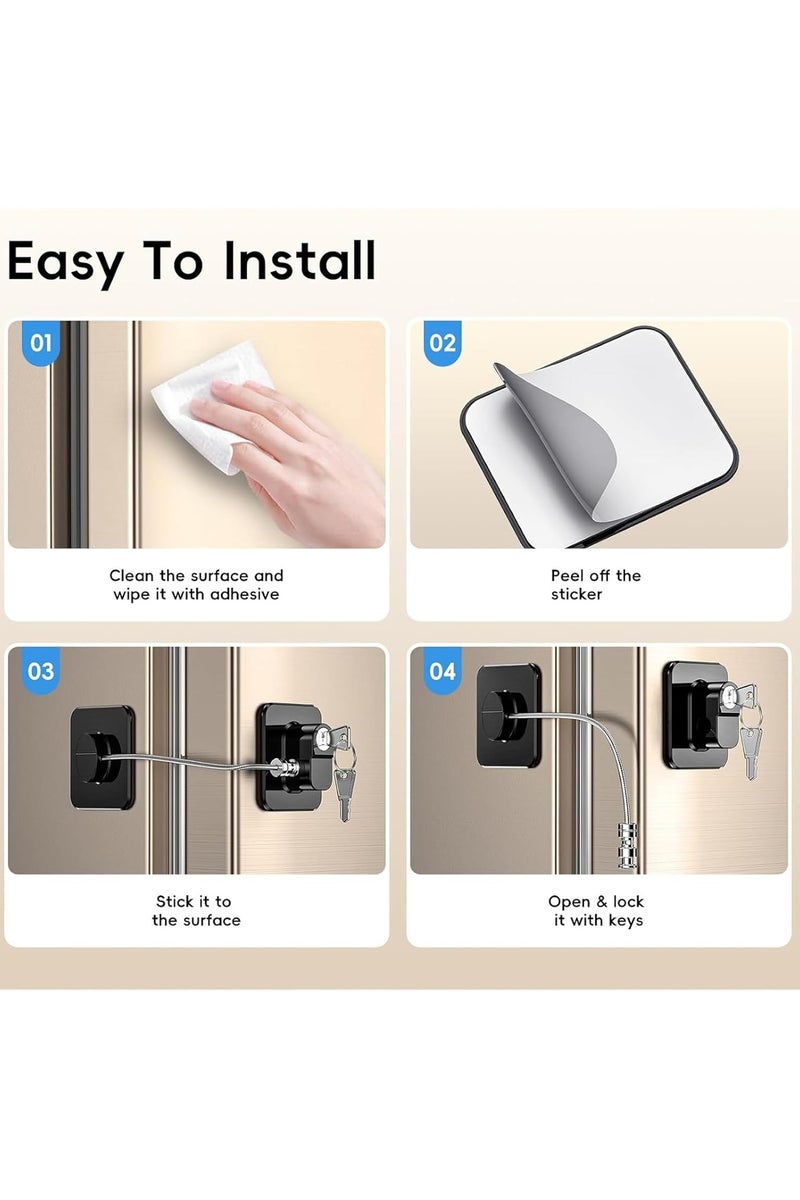 Easy To Install

01

Clean the surface and wipe it with adhesive

02

Peel off the sticker

03

Stick it to the surface

04

Open & lock it with keys