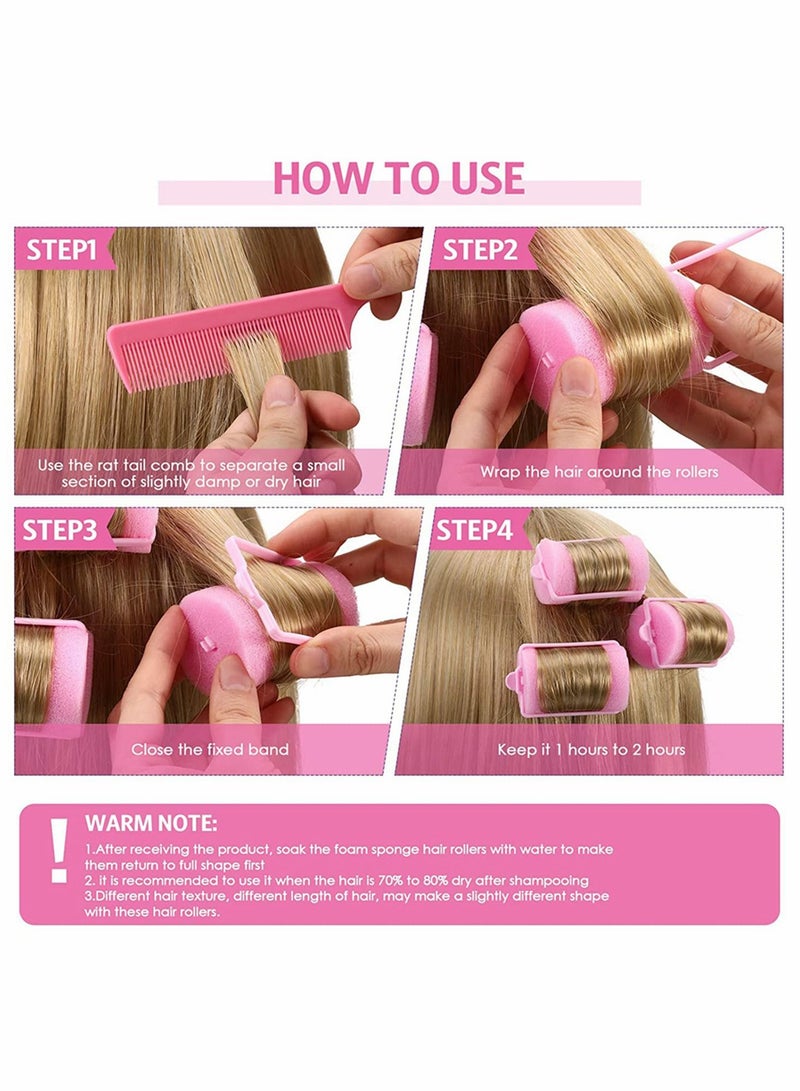 HOW TO USE

STEP1
Use the rat tail comb to separate a small section of slightly damp or dry hair

STEP2
Wrap the hair around the rollers

STEP3
Close the fixed band

STEP4
Keep it 1 hours to 2 hours

!
WARM NOTE:
1.After receiving the product, soak the foam sponge hair rollers with water to make them return to full shape first
2. it is recommended to use it when the hair is 70% to 80% dry after shampooing
3.Different hair texture, different length of hair, may make a slightly different shape with these hair rollers.