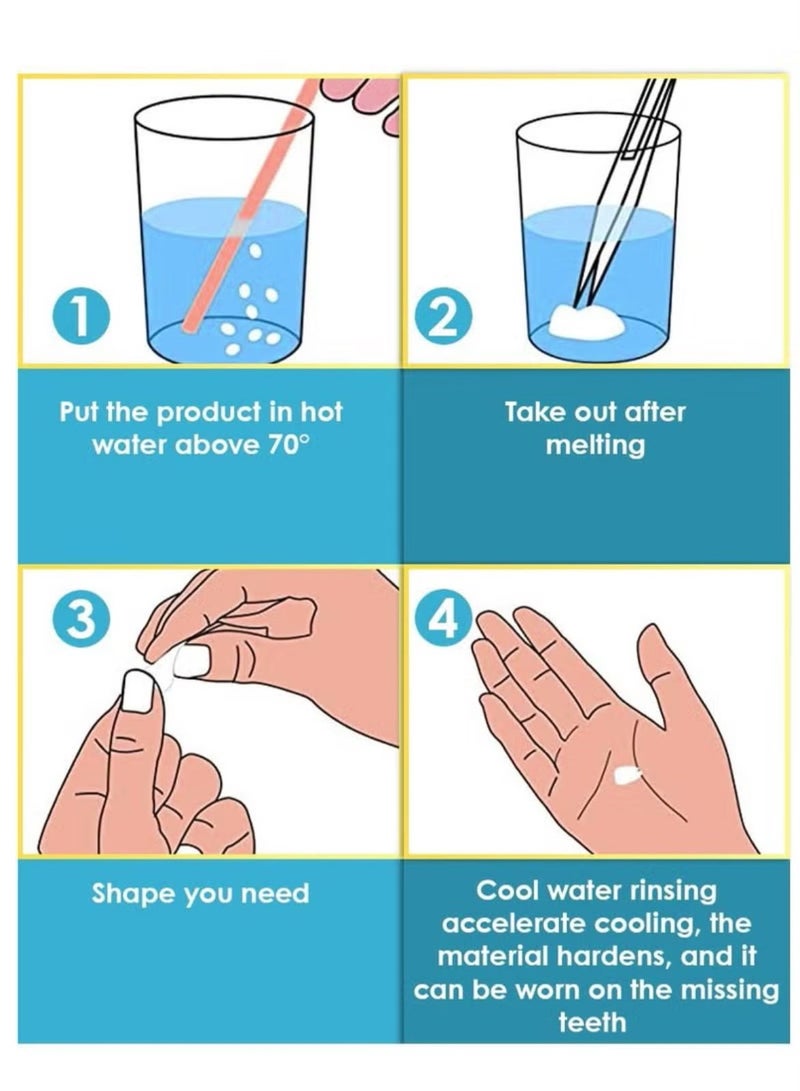 1

Put the product in hot water above 70°

2

Take out after melting

3

Shape you need

4

Cool water rinsing accelerate cooling, the material hardens, and it can be worn on the missing teeth