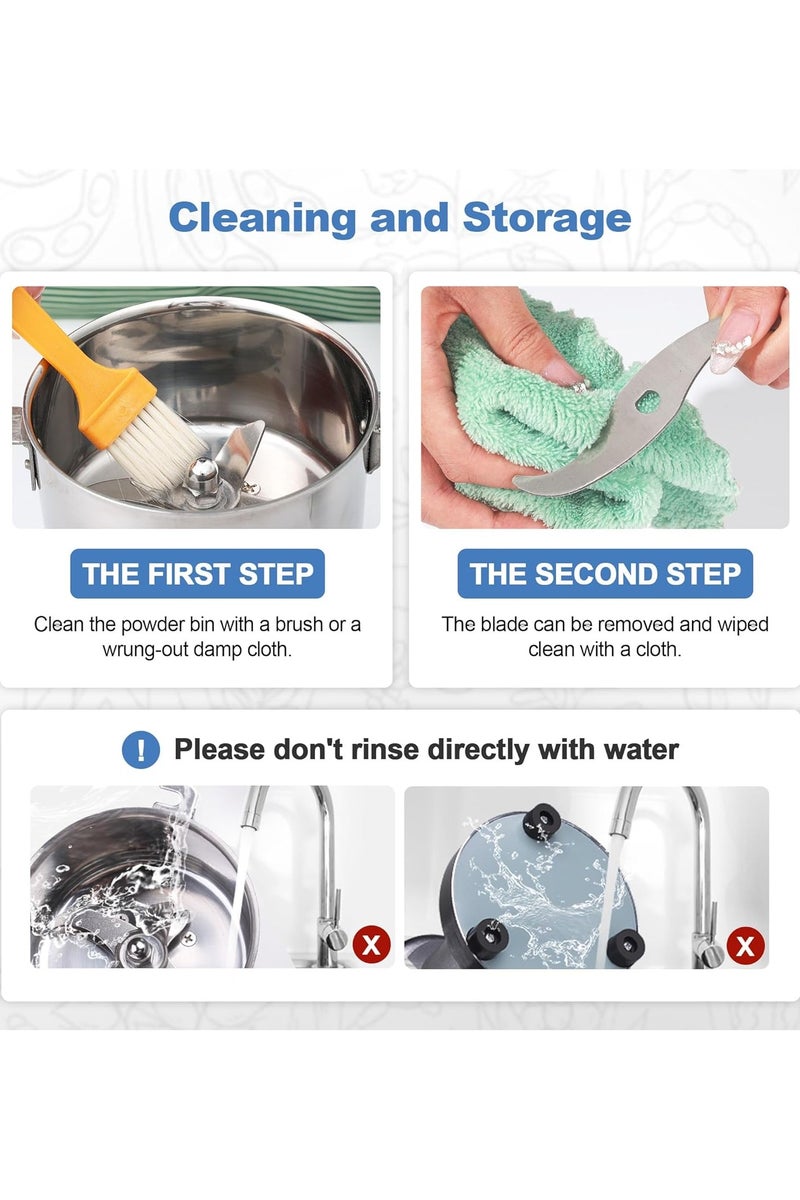 Cleaning and Storage

THE FIRST STEP

Clean the powder bin with a brush or a wrung-out damp cloth.

THE SECOND STEP

The blade can be removed and wiped clean with a cloth.

! Please don't rinse directly with water

X

X