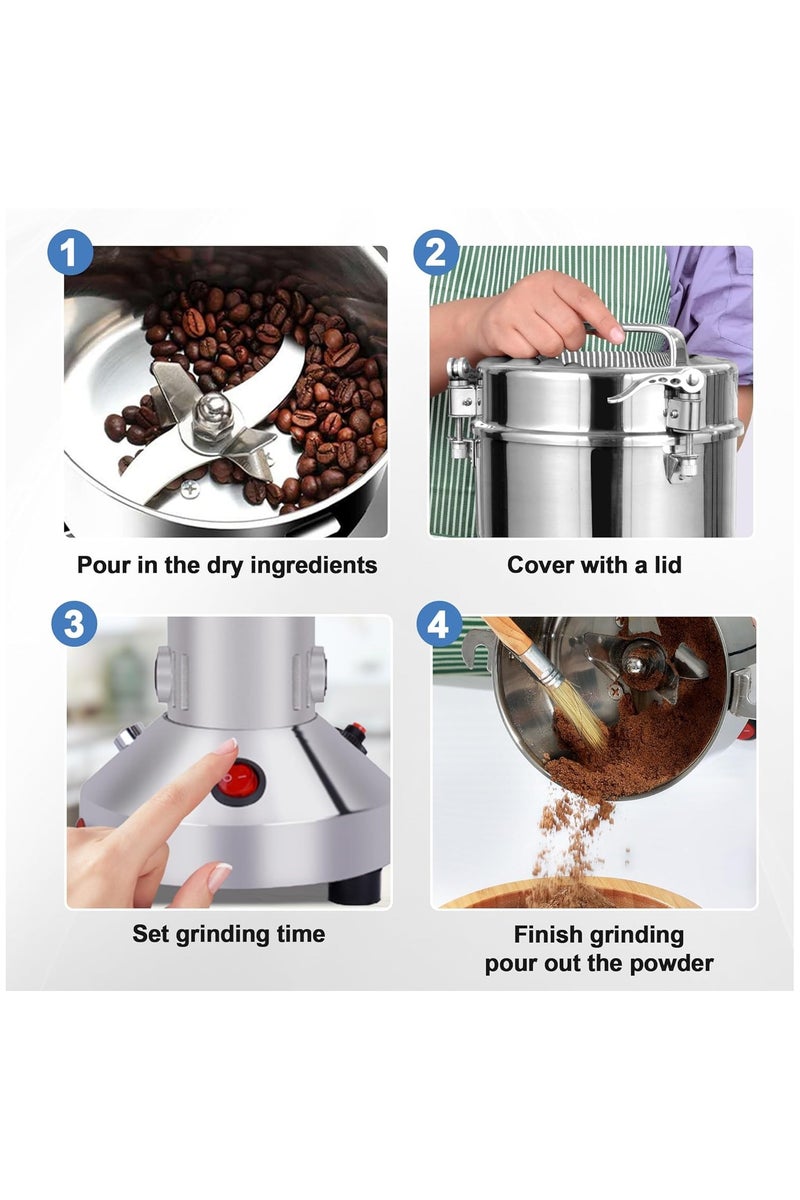 1

Pour in the dry ingredients

2

Cover with a lid

3

Set grinding time

4

Finish grinding
pour out the powder