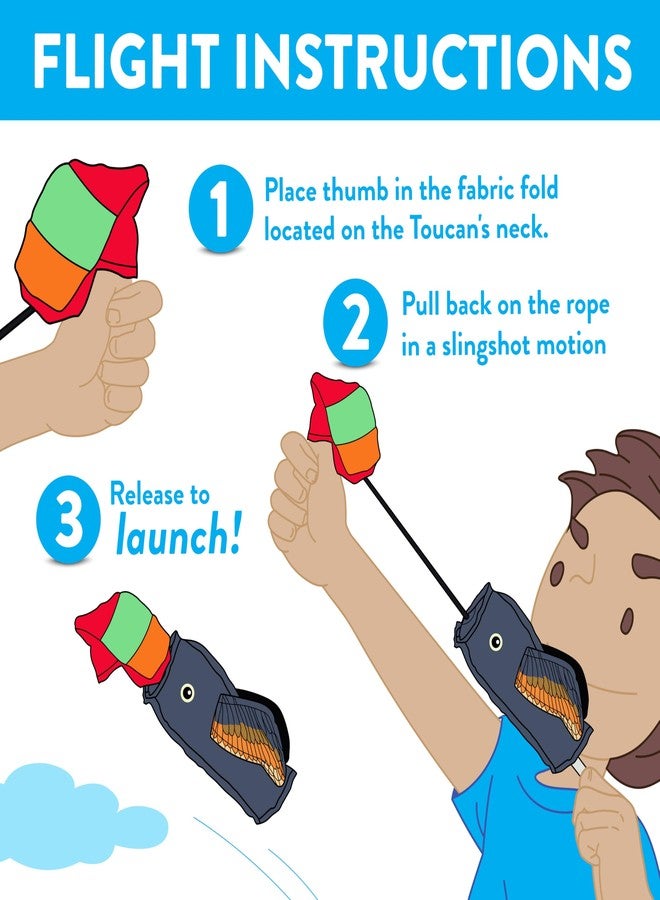 FLIGHT INSTRUCTIONS

1 Place thumb in the fabric fold located on the Toucan's neck.

2 Pull back on the rope in a slingshot motion

3 Release to launch!