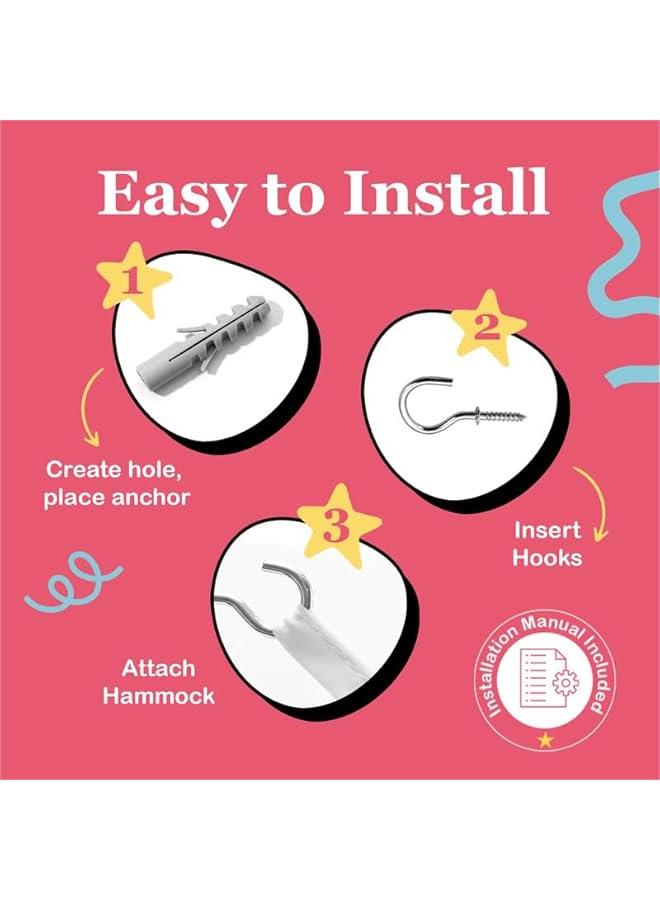 Easy to Install

1

Create hole, place anchor

2

Insert Hooks

3

Attach Hammock

Installation Manual Included