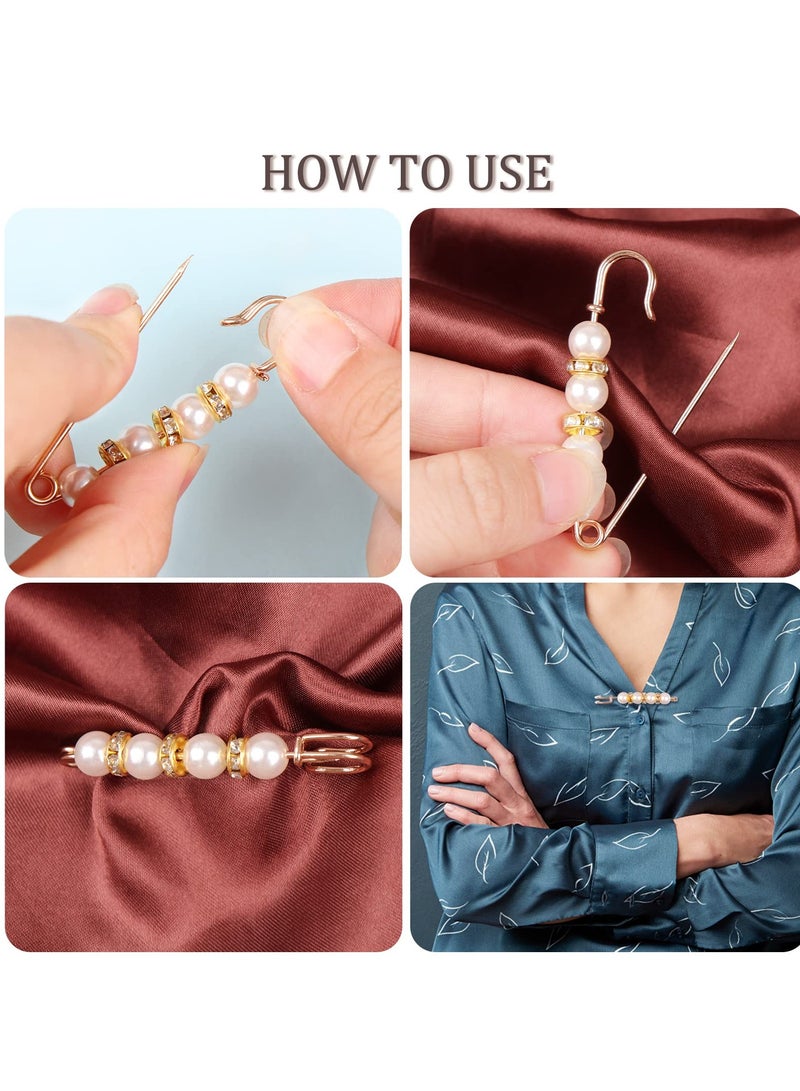 HOW TO USE