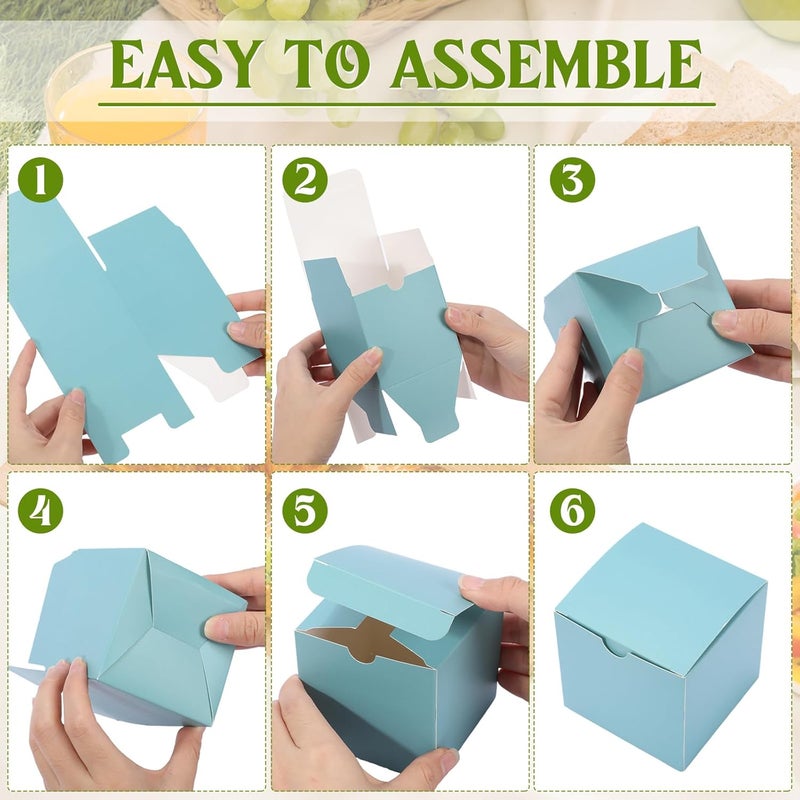 EASY TO ASSEMBLE

1

2

3

4

5

6