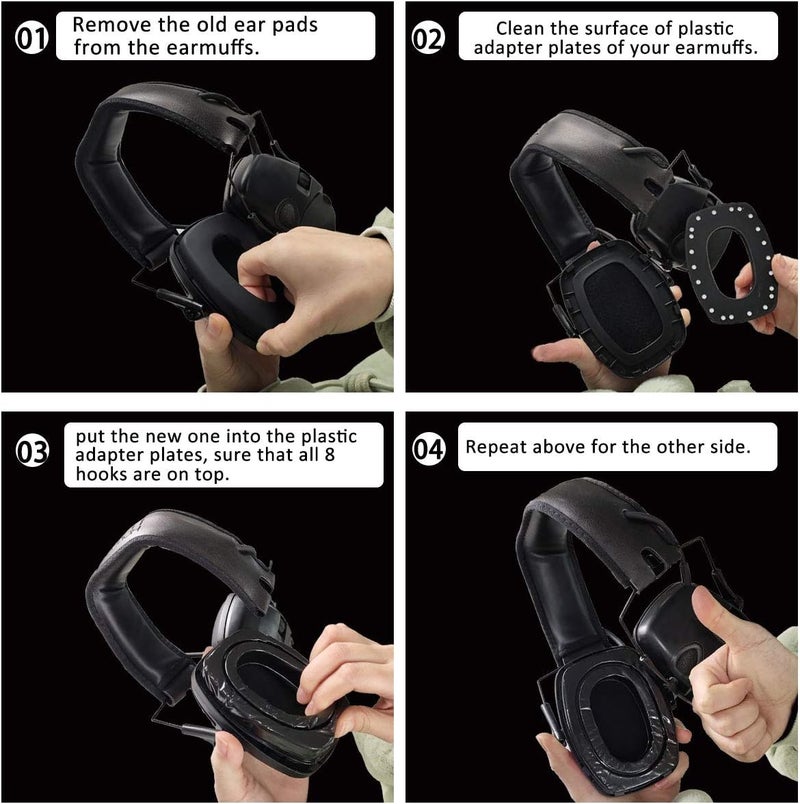 01 Remove the old ear pads from the earmuffs.

02 Clean the surface of plastic adapter plates of your earmuffs.

03 put the new one into the plastic adapter plates, sure that all 8 hooks are on top.

04 Repeat above for the other side.