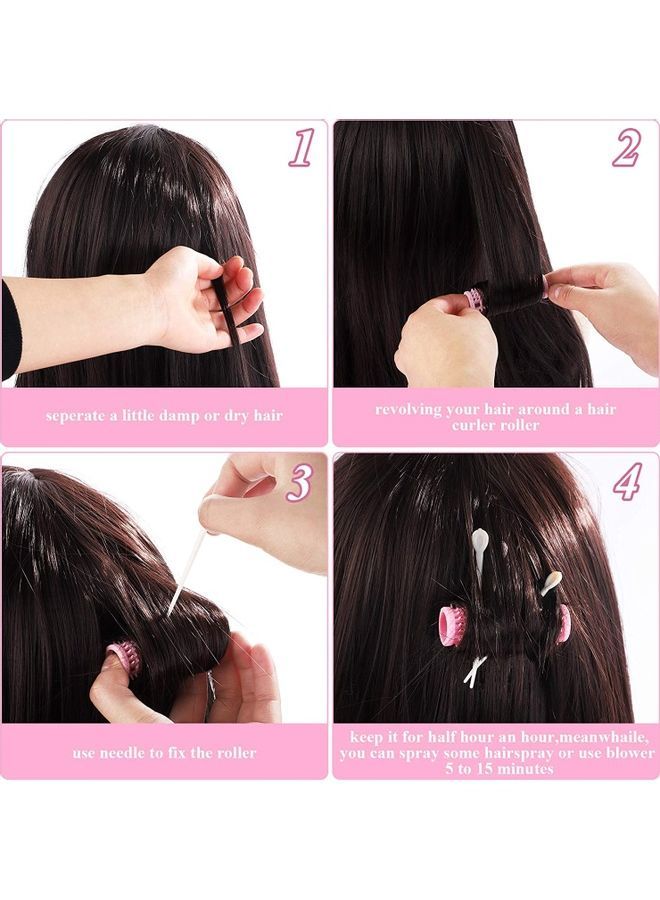 1

seperate a little damp or dry hair

2

revolving your hair around a hair curler roller

3

use needle to fix the roller

4

keep it for half hour an hour,meanwhaile, you can spray some hairspray or use blower 5 to 15 minutes