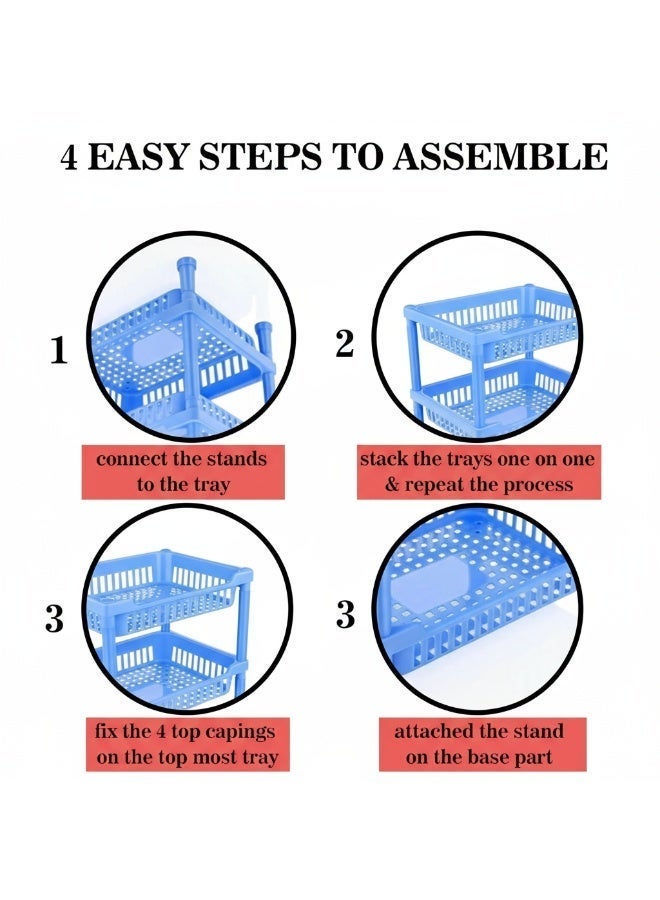 4 EASY STEPS TO ASSEMBLE

1

connect the stands to the tray

2

stack the trays one on one & repeat the process

3

fix the 4 top capings on the top most tray

3

attached the stand on the base part