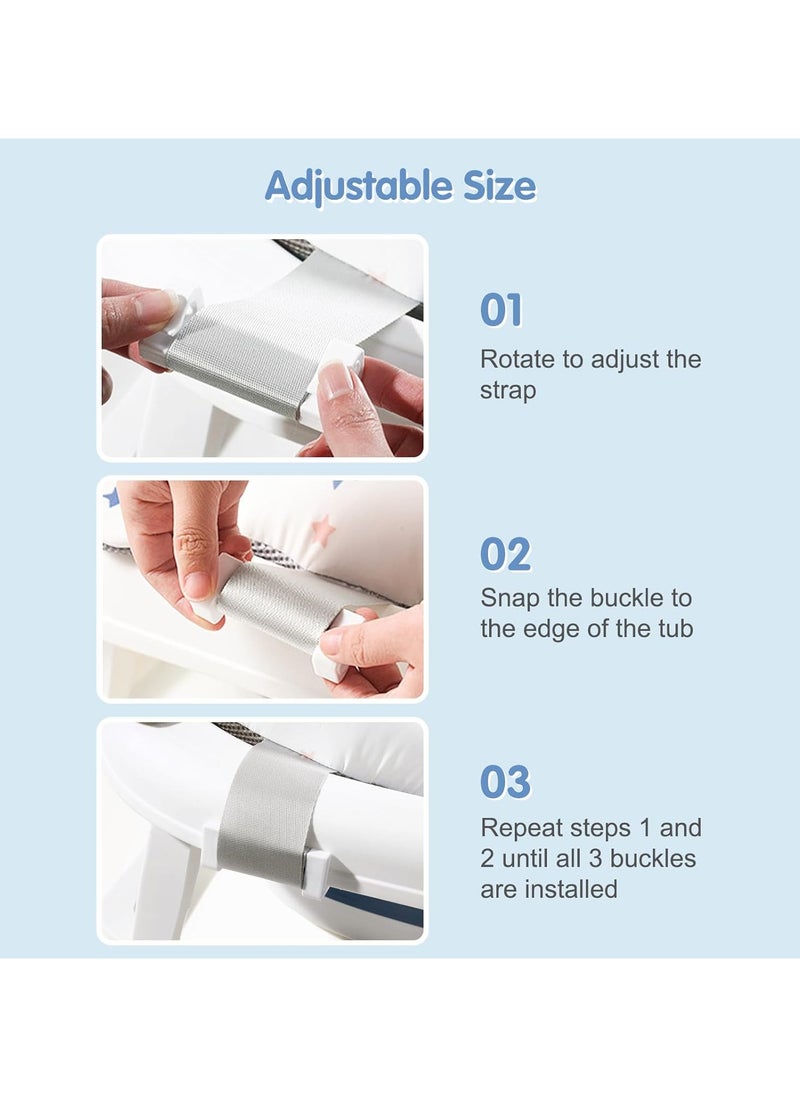 Adjustable Size

01
Rotate to adjust the strap

02
Snap the buckle to the edge of the tub

03
Repeat steps 1 and 2 until all 3 buckles are installed