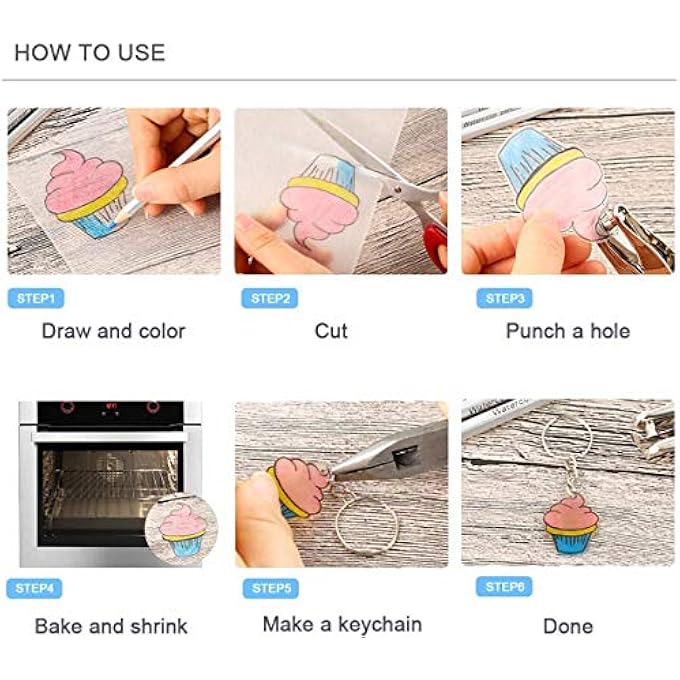 HOW TO USE

STEP1

Draw and color

STEP2

Cut

STEP3

Punch a hole

STEP4

Bake and shrink

STEP5

Make a keychain

STEP6

Done