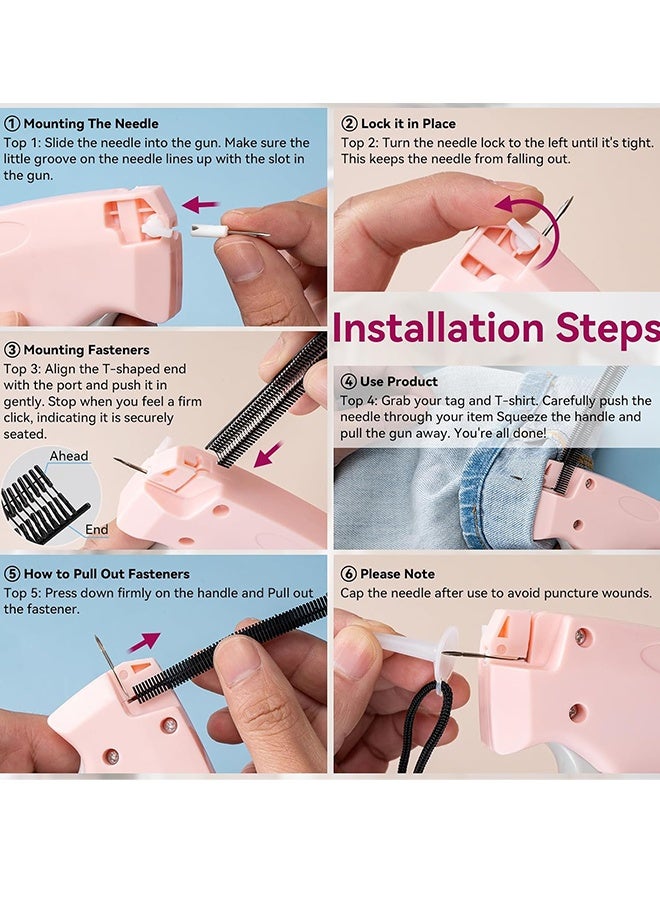 ① Mounting The Needle
Top 1: Slide the needle into the gun. Make sure the little groove on the needle lines up with the slot in the gun.

② Lock it in Place
Top 2: Turn the needle lock to the left until it's tight. This keeps the needle from falling out.

Installation Steps

③ Mounting Fasteners
Top 3: Align the T-shaped end with the port and push it in gently. Stop when you feel a firm click, indicating it is securely seated.

Ahead

End

④ Use Product
Top 4: Grab your tag and T-shirt. Carefully push the needle through your item Squeeze the handle and pull the gun away. You're all done!

⑤ How to Pull Out Fasteners
Top 5: Press down firmly on the handle and Pull out the fastener.

⑥ Please Note
Cap the needle after use to avoid puncture wounds.