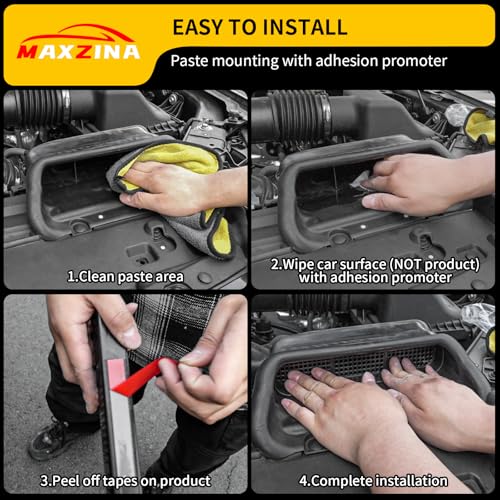 MAXZINA

EASY TO INSTALL

Paste mounting with adhesion promoter

1.Clean paste area

2.Wipe car surface (NOT product) with adhesion promoter

3.Peel off tapes on product

4.Complete installation