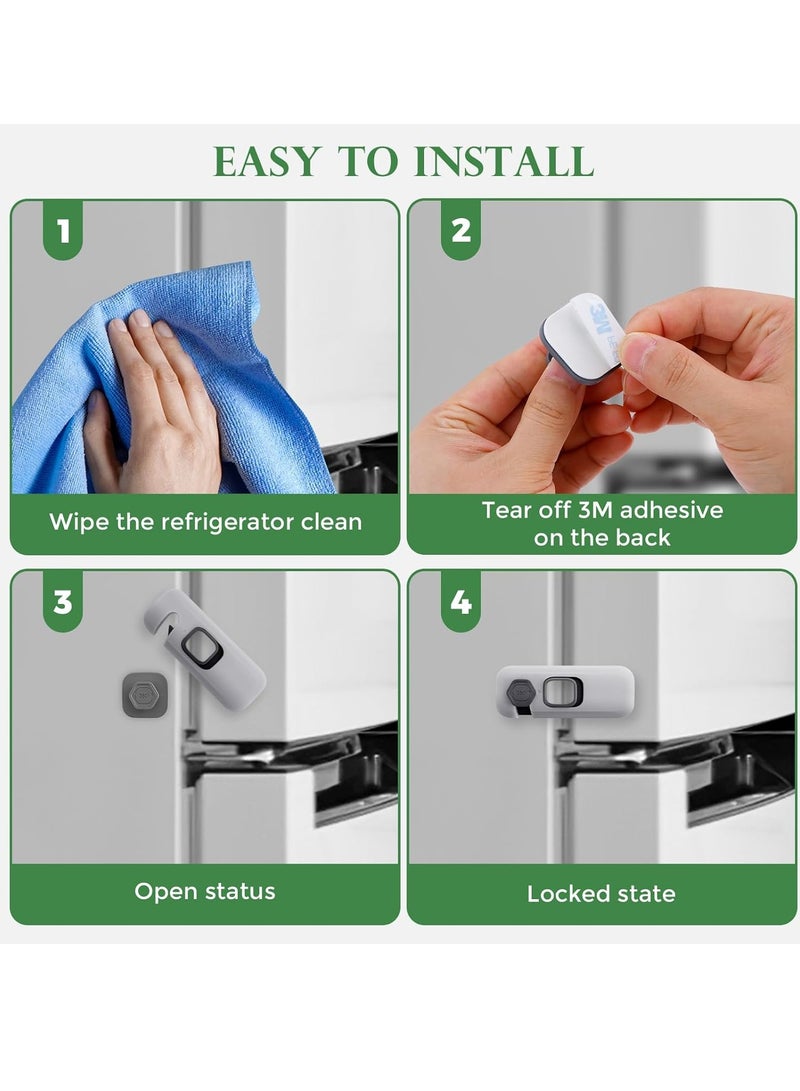 EASY TO INSTALL

1

Wipe the refrigerator clean

2

3M

Tear off 3M adhesive on the back

3

Open status

4

Locked state