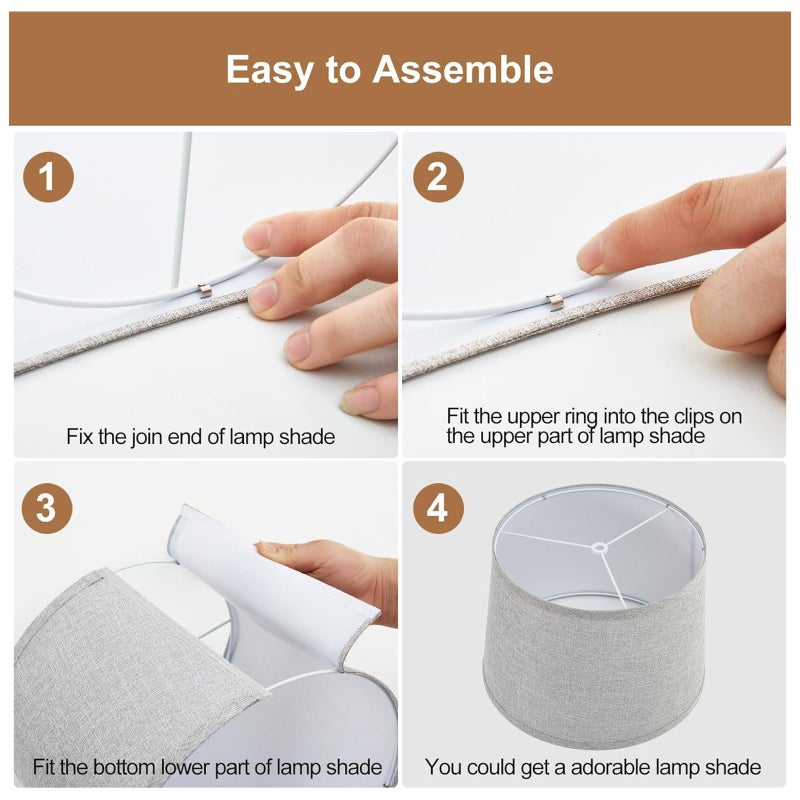 Easy to Assemble

1

Fix the join end of lamp shade

2

Fit the upper ring into the clips on the upper part of lamp shade

3

Fit the bottom lower part of lamp shade

4

You could get a adorable lamp shade