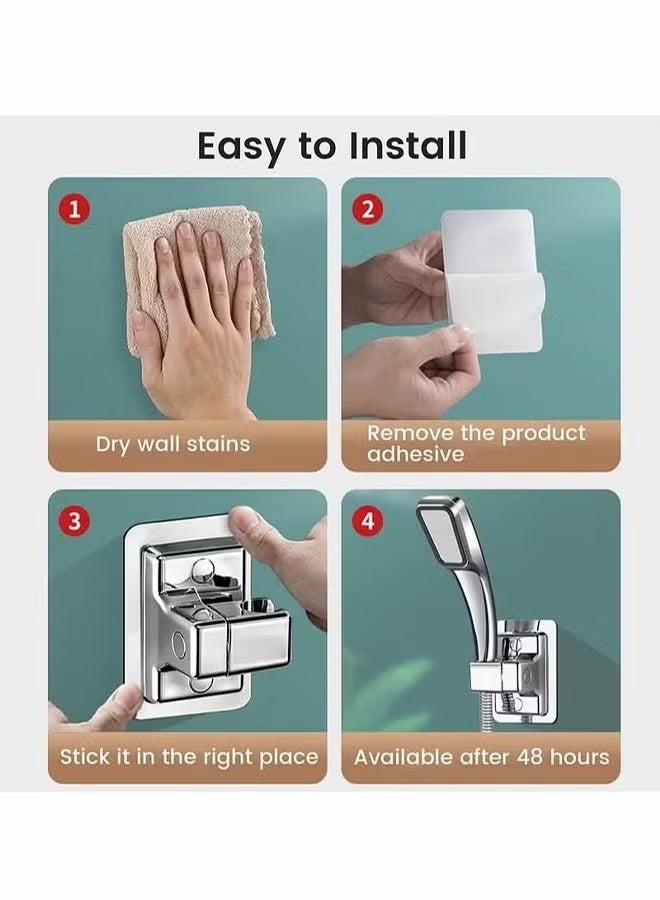 Easy to Install

1

Dry wall stains

2

Remove the product adhesive

3

Stick it in the right place

4

Available after 48 hours