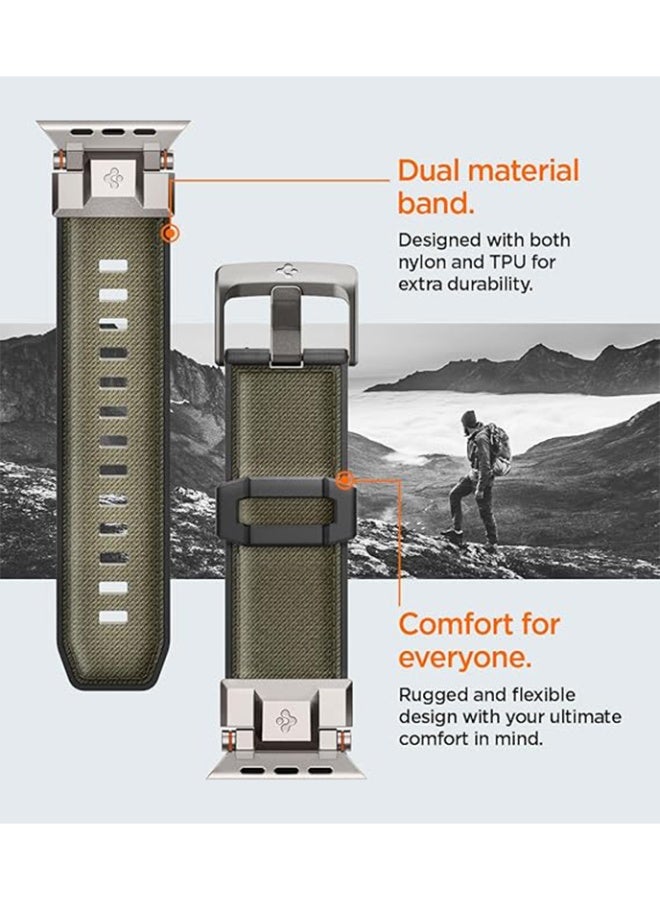 Dual material band.

Designed with both nylon and TPU for extra durability.

Comfort for everyone.

Rugged and flexible design with your ultimate comfort in mind.