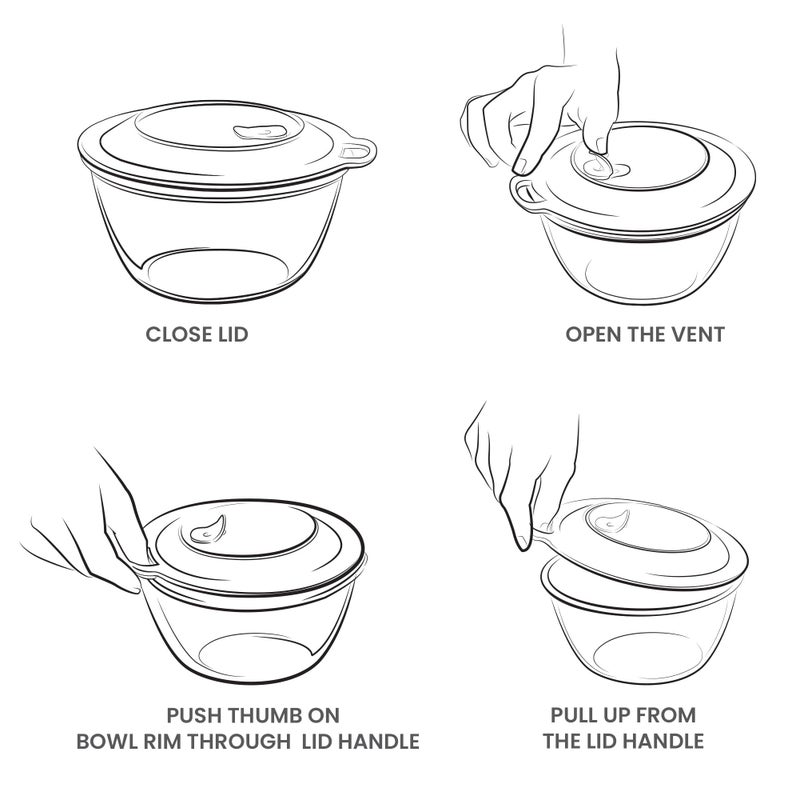 CLOSE LID

OPEN THE VENT

PUSH THUMB ON BOWL RIM THROUGH LID HANDLE

PULL UP FROM THE LID HANDLE