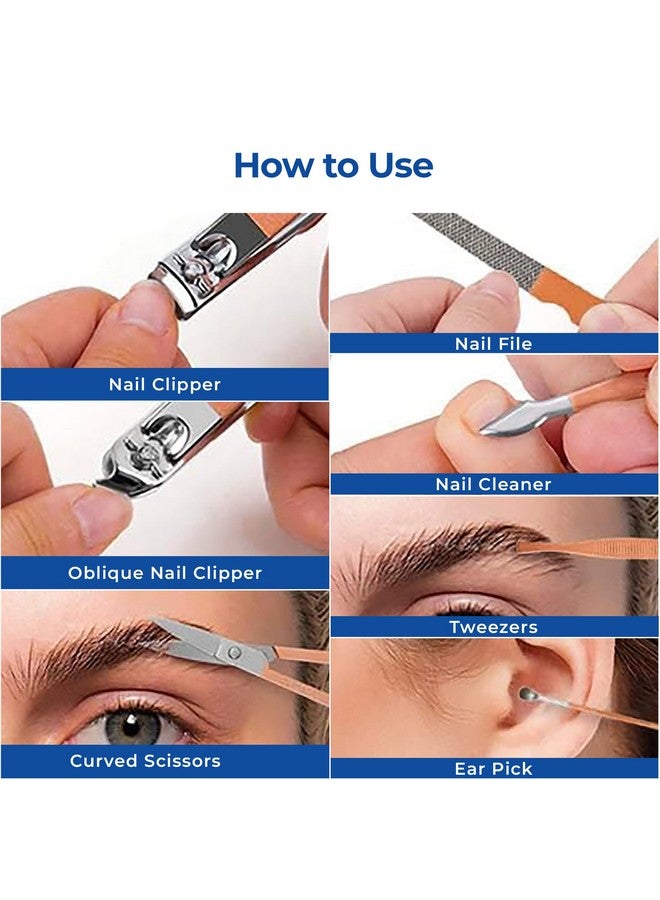 How to Use

Nail Clipper

Oblique Nail Clipper

Curved Scissors

Nail File

Nail Cleaner

Tweezers

Ear Pick