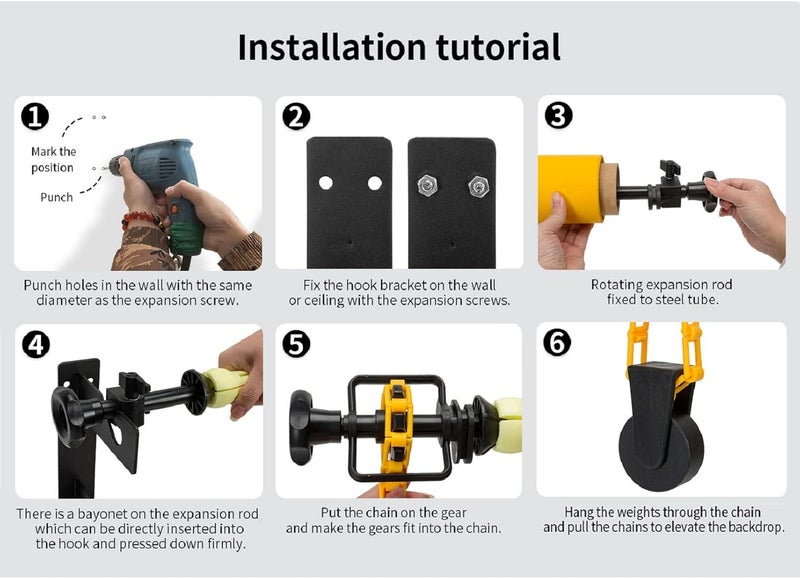 Installation tutorial

1

Mark the position

Punch

Punch holes in the wall with the same diameter as the expansion screw.

2

Fix the hook bracket on the wall or ceiling with the expansion screws.

3

Rotating expansion rod fixed to steel tube.

4

There is a bayonet on the expansion rod which can be directly inserted into the hook and pressed down firmly.

5

Put the chain on the gear and make the gears fit into the chain.

6

Hang the weights through the chain and pull the chains to elevate the backdrop.