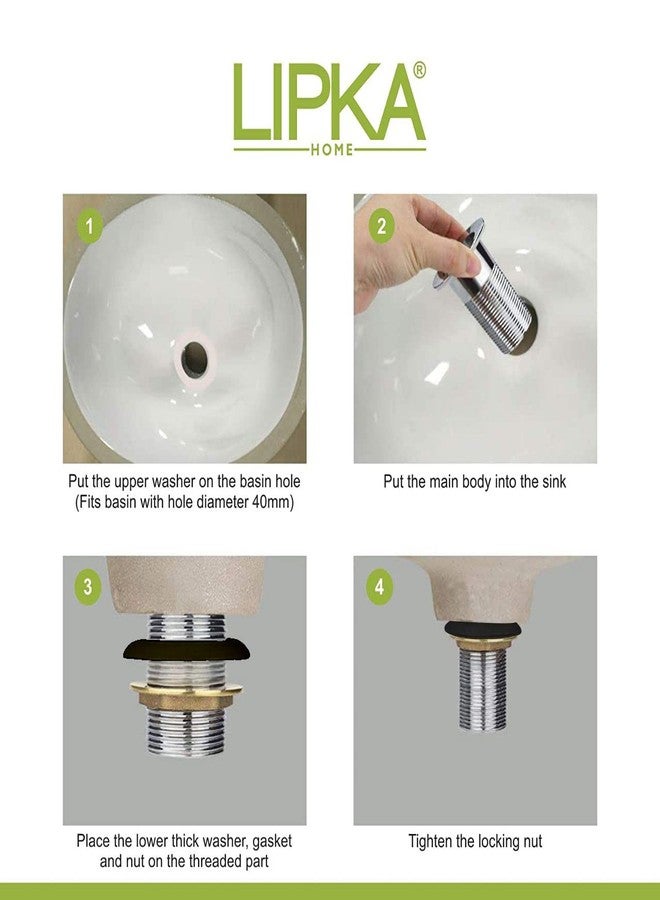 LIPKA®
HOME

1

Put the upper washer on the basin hole (Fits basin with hole diameter 40mm)

2

Put the main body into the sink

3

Place the lower thick washer, gasket and nut on the threaded part

4

Tighten the locking nut