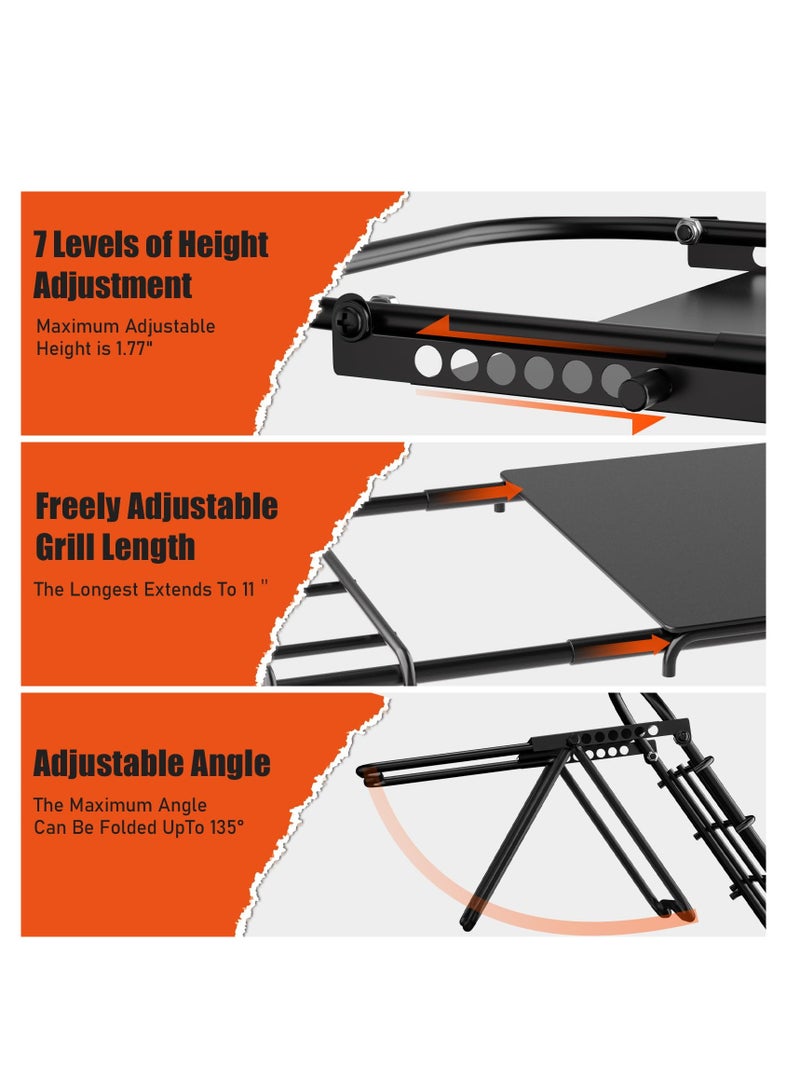 7 Levels of Height Adjustment

Maximum Adjustable Height is 1.77"

Freely Adjustable Grill Length

The Longest Extends To 11 "

Adjustable Angle

The Maximum Angle Can Be Folded UpTo 135°