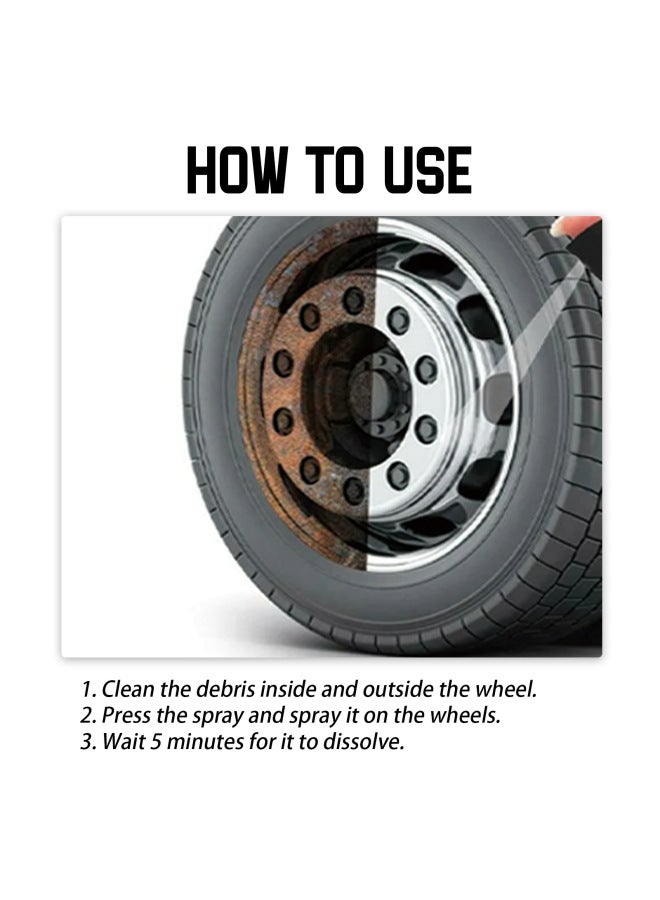 HOW TO USE

1. Clean the debris inside and outside the wheel.
2. Press the spray and spray it on the wheels.
3. Wait 5 minutes for it to dissolve.