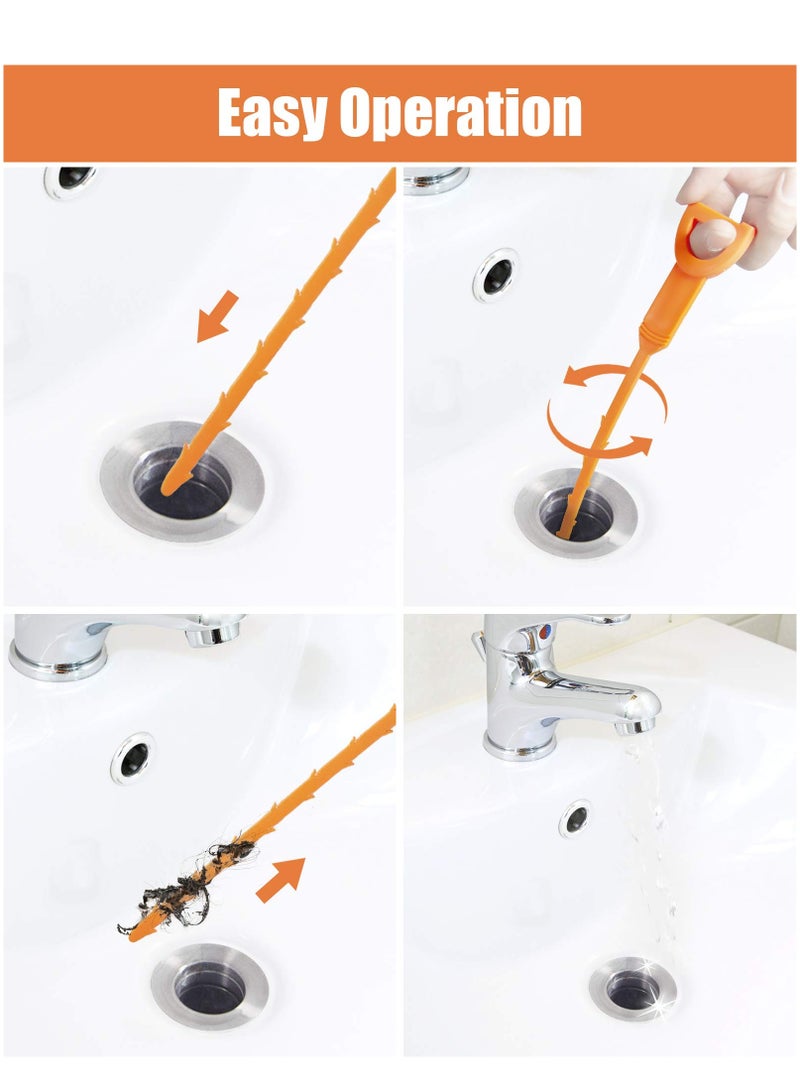 Easy Operation