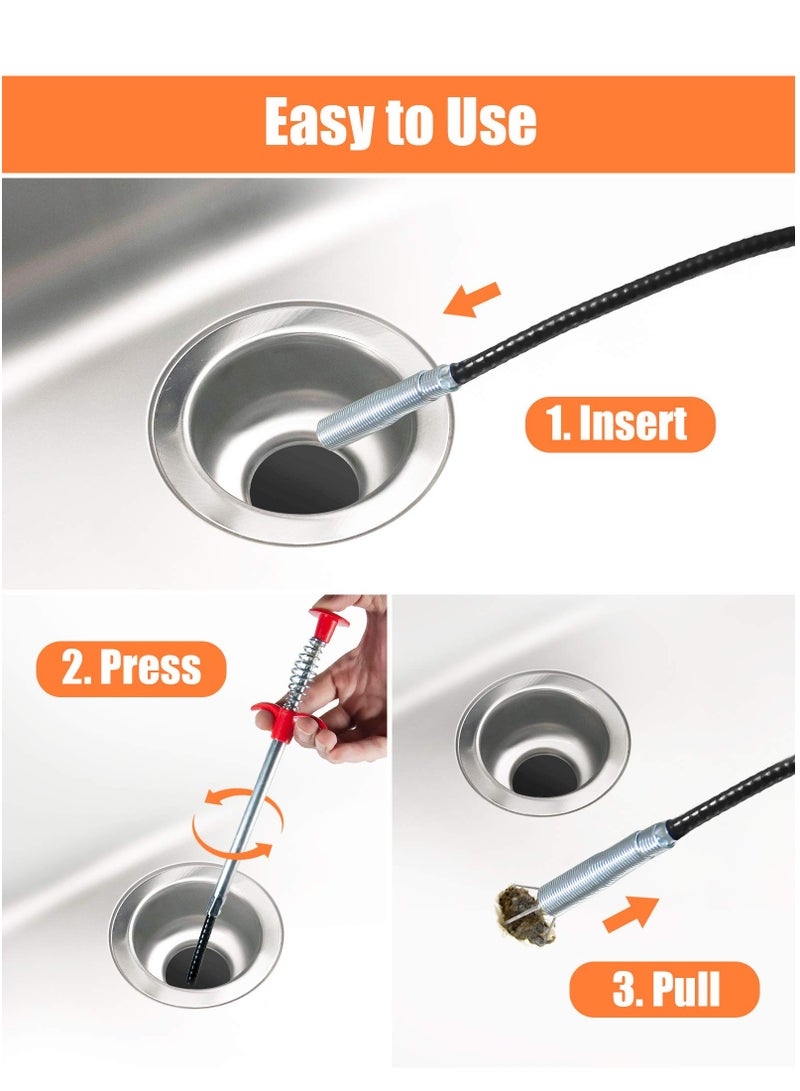 Easy to Use

1. Insert

2. Press

3. Pull