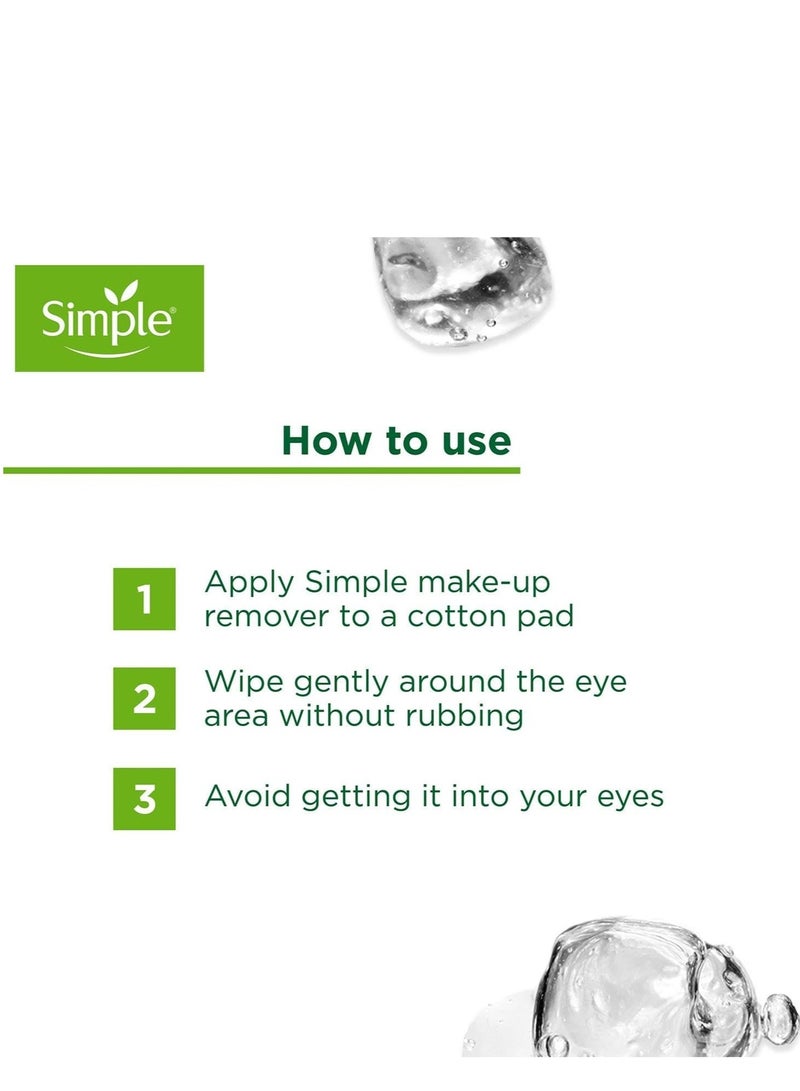 Simple®

How to use

1 Apply Simple make-up remover to a cotton pad

2 Wipe gently around the eye area without rubbing

3 Avoid getting it into your eyes