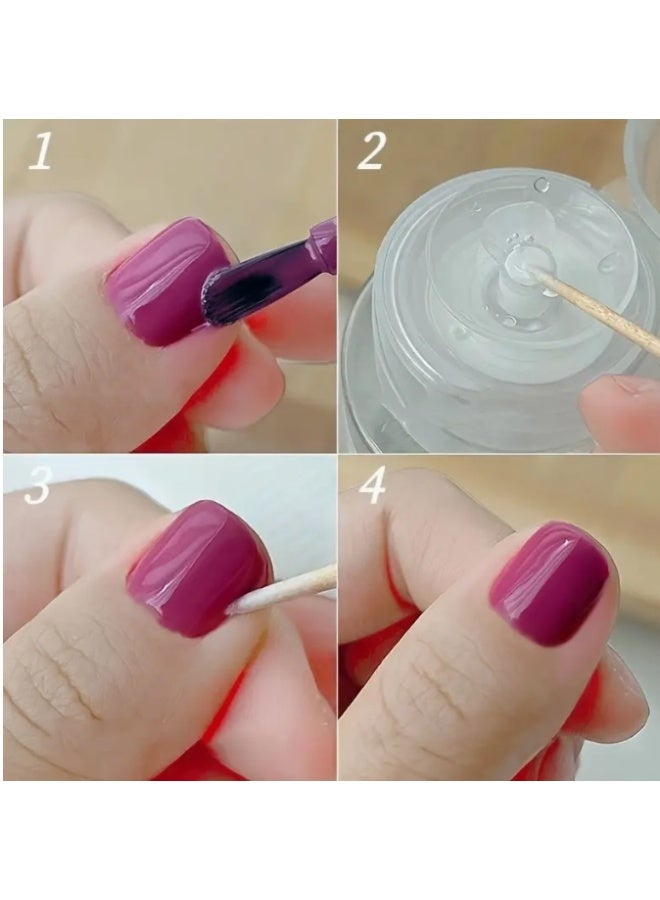 1
2
3
4