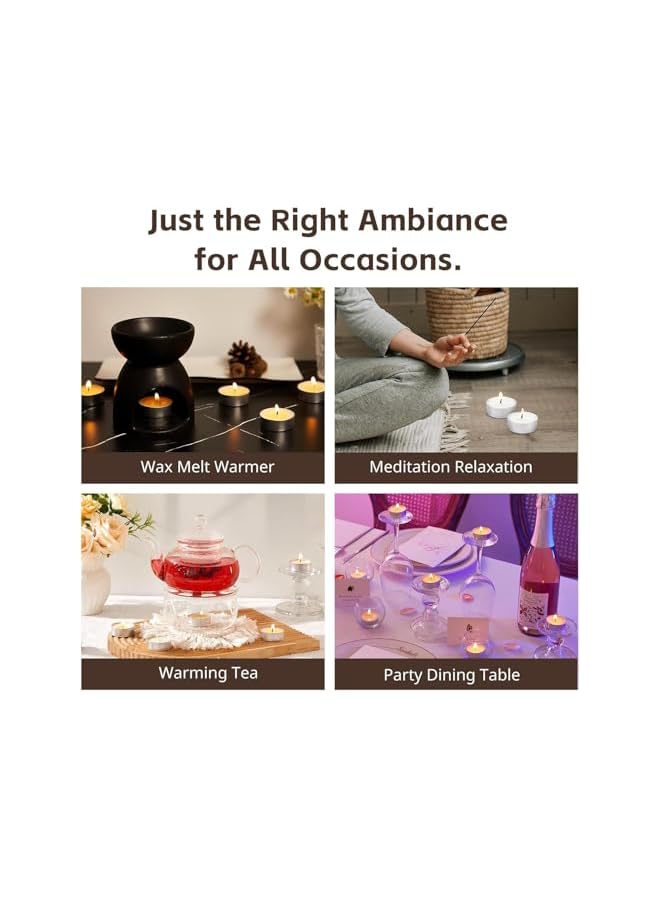 Just the Right Ambiance for All Occasions.

Wax Melt Warmer

Meditation Relaxation

Warming Tea

Party Dining Table