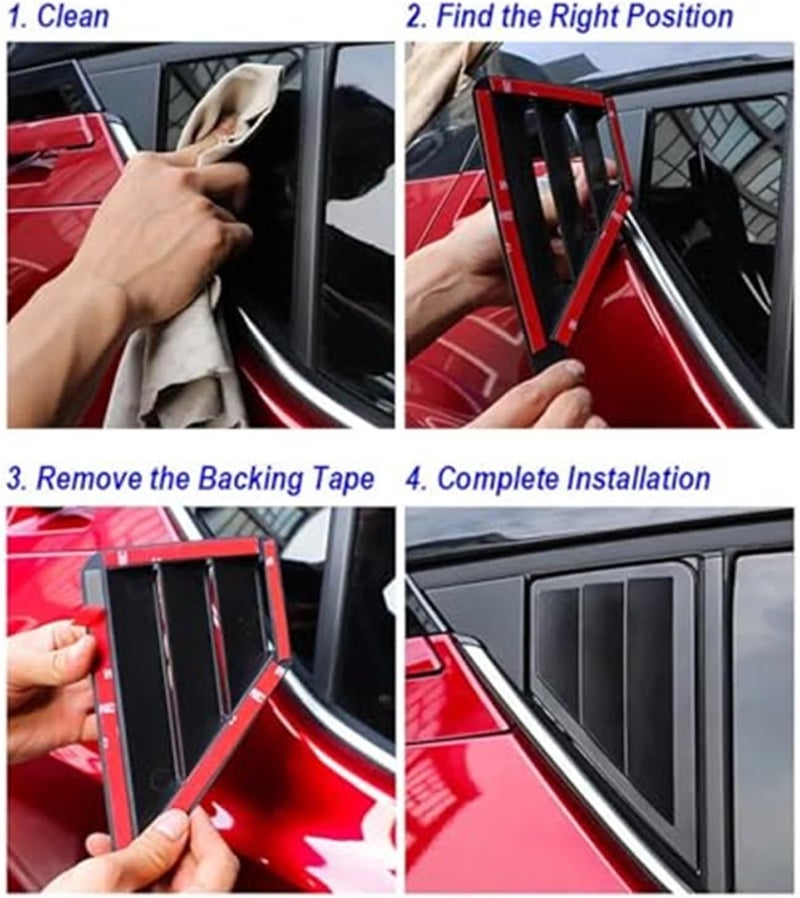 1. Clean

2. Find the Right Position

3. Remove the Backing Tape

4. Complete Installation