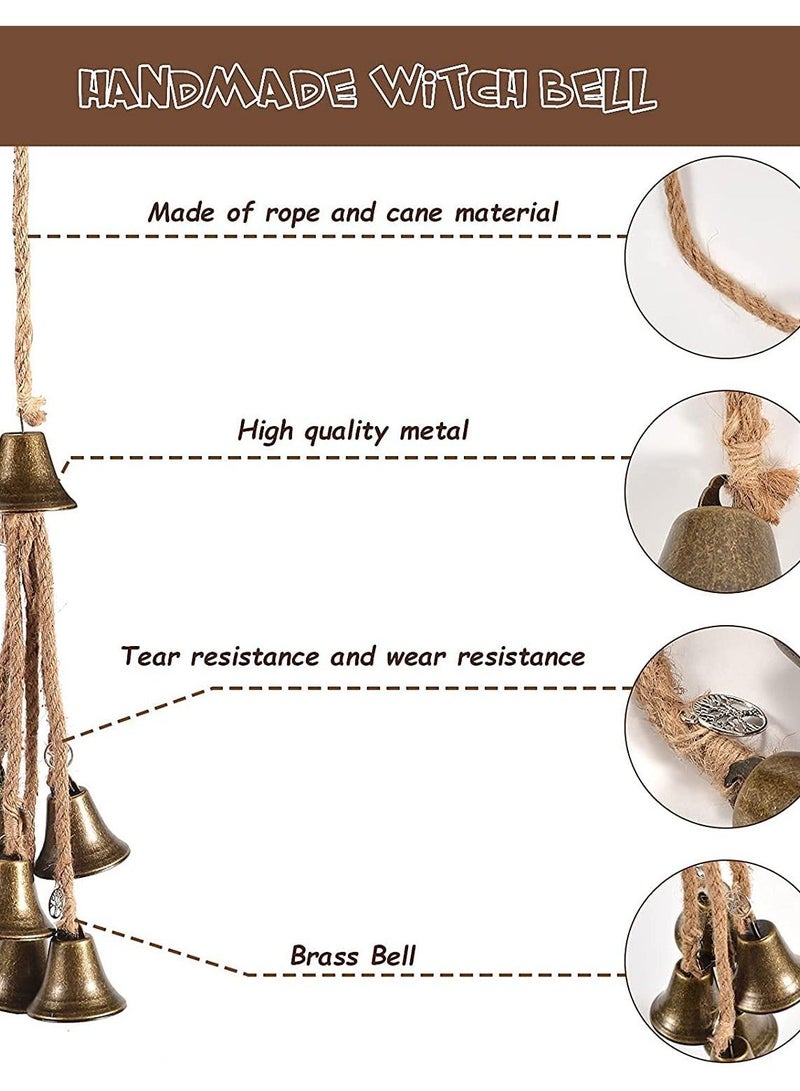 HANDMADE WITCH BELL

Made of rope and cane material

High quality metal

Tear resistance and wear resistance

Brass Bell