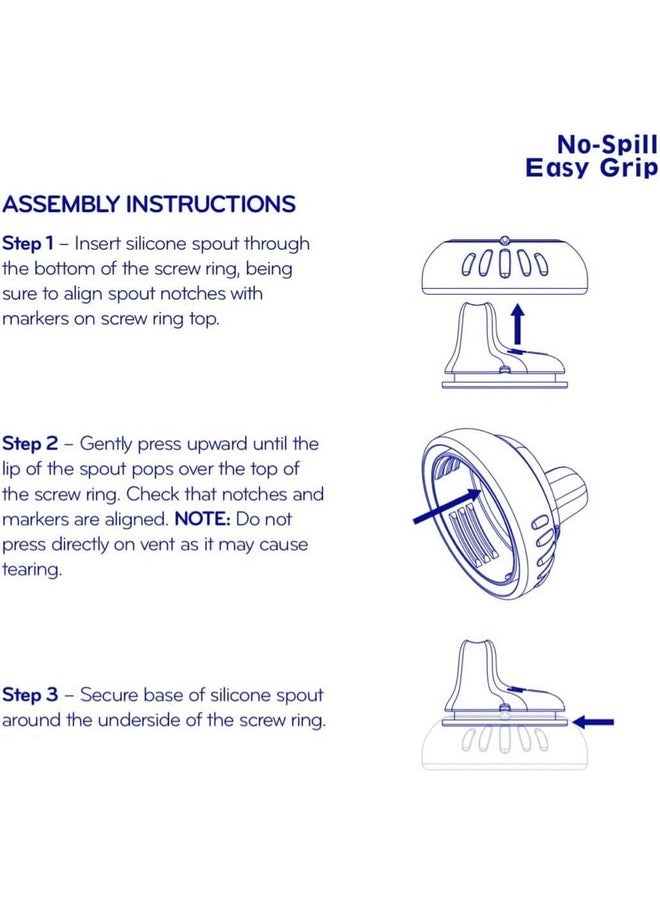 No-Spill
Easy Grip

ASSEMBLY INSTRUCTIONS

Step 1 – Insert silicone spout through the bottom of the screw ring, being sure to align spout notches with markers on screw ring top.

Step 2 – Gently press upward until the lip of the spout pops over the top of the screw ring. Check that notches and markers are aligned. NOTE: Do not press directly on vent as it may cause tearing.

Step 3 – Secure base of silicone spout around the underside of the screw ring.