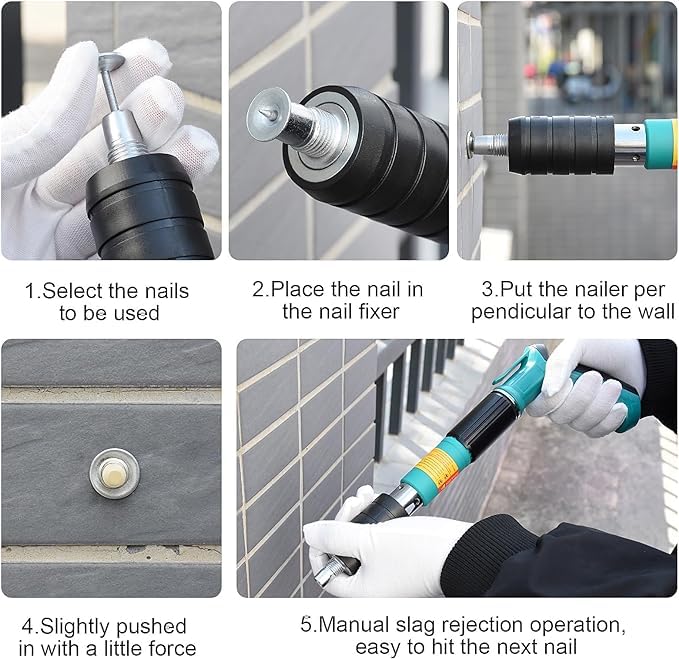 1.Select the nails to be used

2.Place the nail in the nail fixer

3.Put the nailer per pendicular to the wall

4.Slightly pushed in with a little force

5.Manual slag rejection operation, easy to hit the next nail