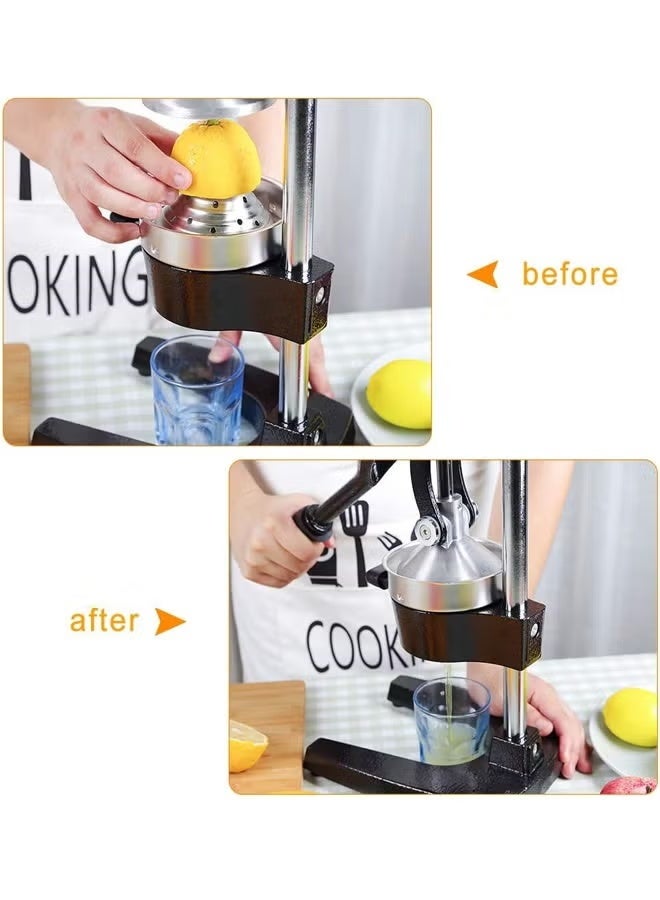 OKING

before

after

COOK