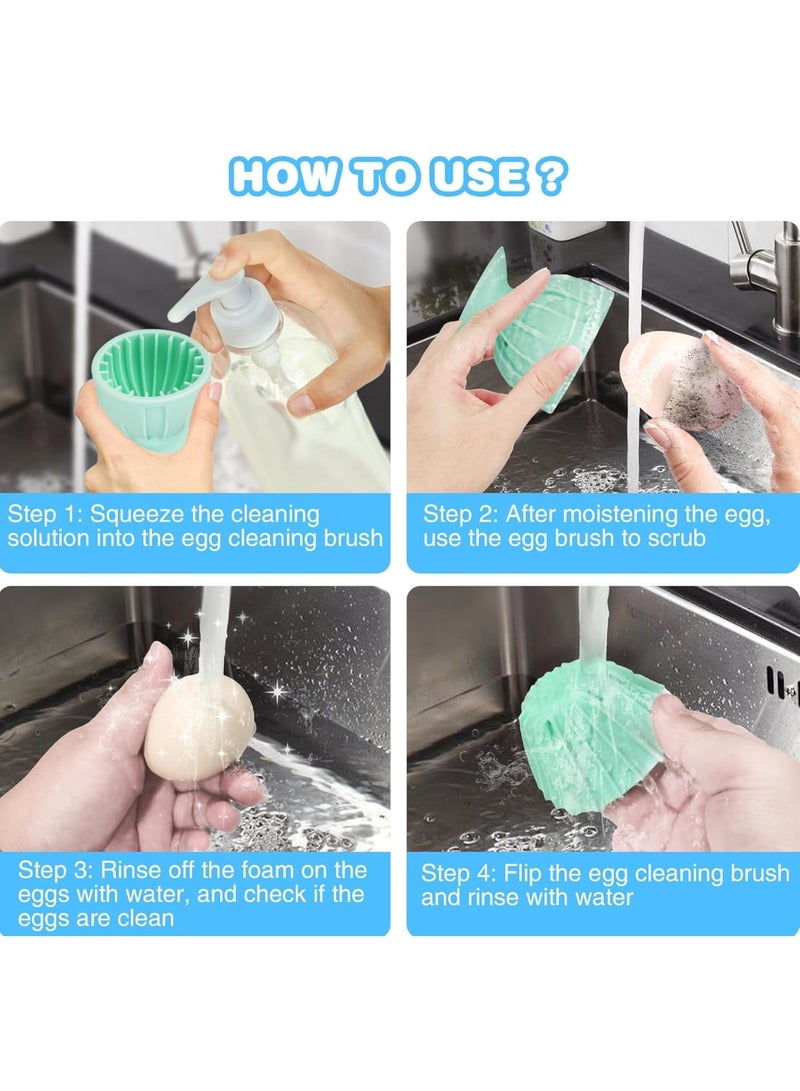 HOW TO USE ?

Step 1: Squeeze the cleaning solution into the egg cleaning brush

Step 2: After moistening the egg, use the egg brush to scrub

Step 3: Rinse off the foam on the eggs with water, and check if the eggs are clean

Step 4: Flip the egg cleaning brush and rinse with water