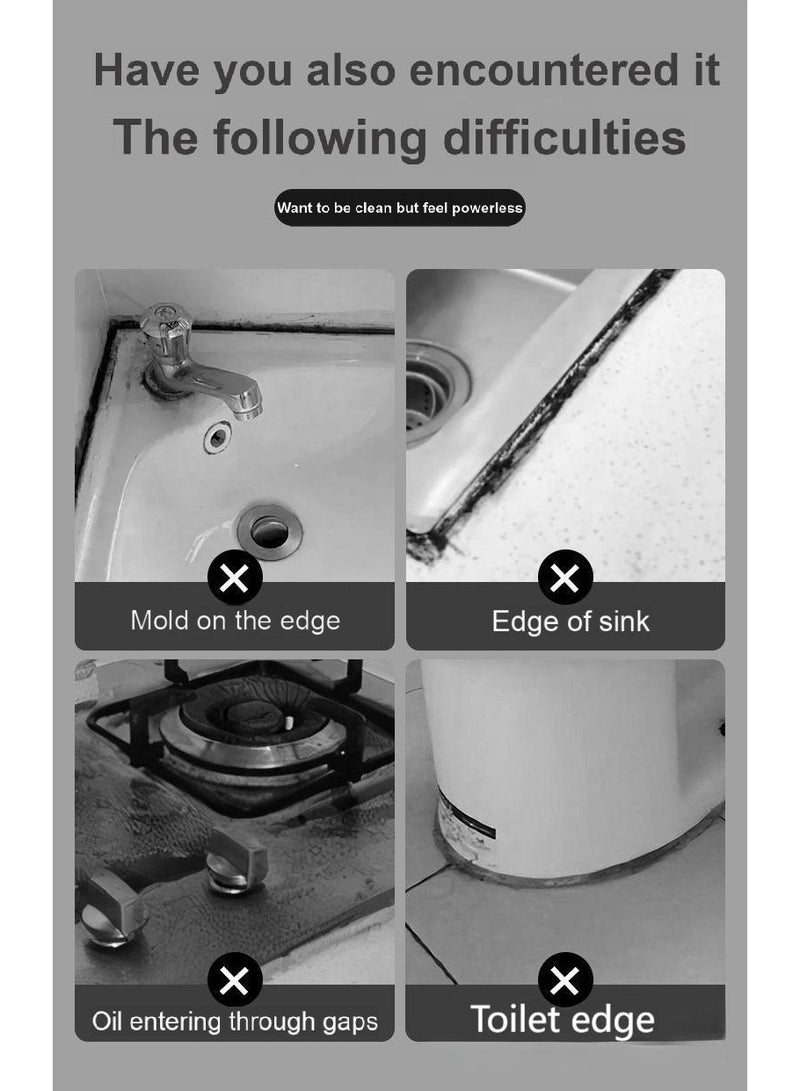 Have you also encountered it
The following difficulties

Want to be clean but feel powerless

Mold on the edge

Edge of sink

Oil entering through gaps

Toilet edge