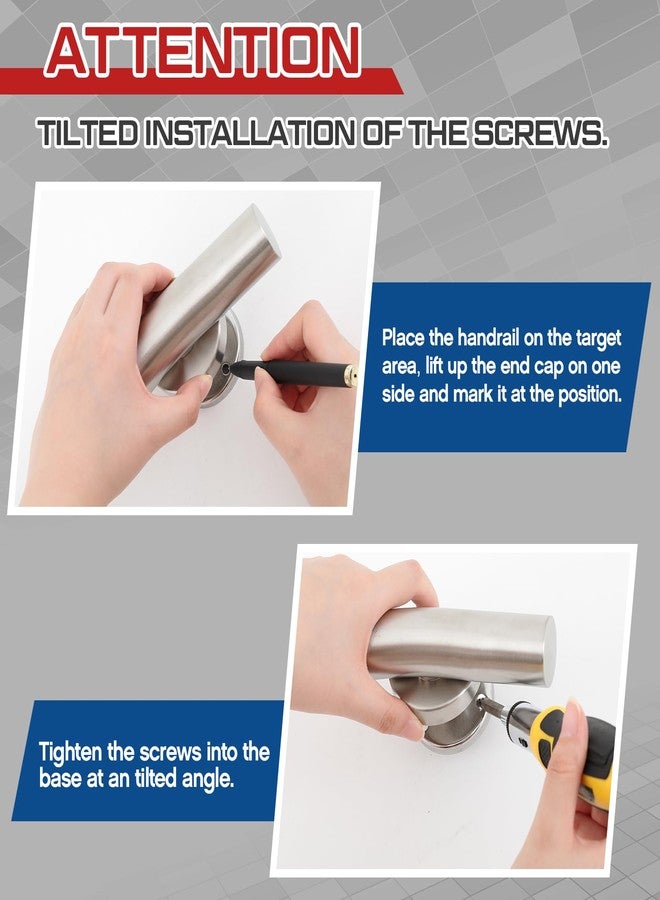 ATTENTION

TILTED INSTALLATION OF THE SCREWS.

Place the handrail on the target area, lift up the end cap on one side and mark it at the position.

Tighten the screws into the base at an tilted angle.