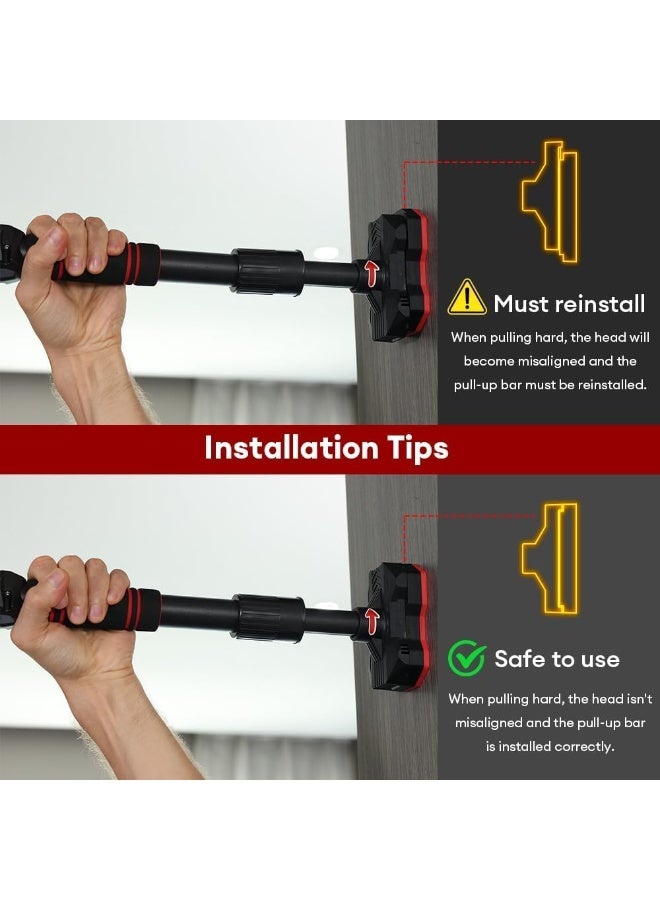 Must reinstall

When pulling hard, the head will become misaligned and the pull-up bar must be reinstalled.

Installation Tips

Safe to use

When pulling hard, the head isn't misaligned and the pull-up bar is installed correctly.