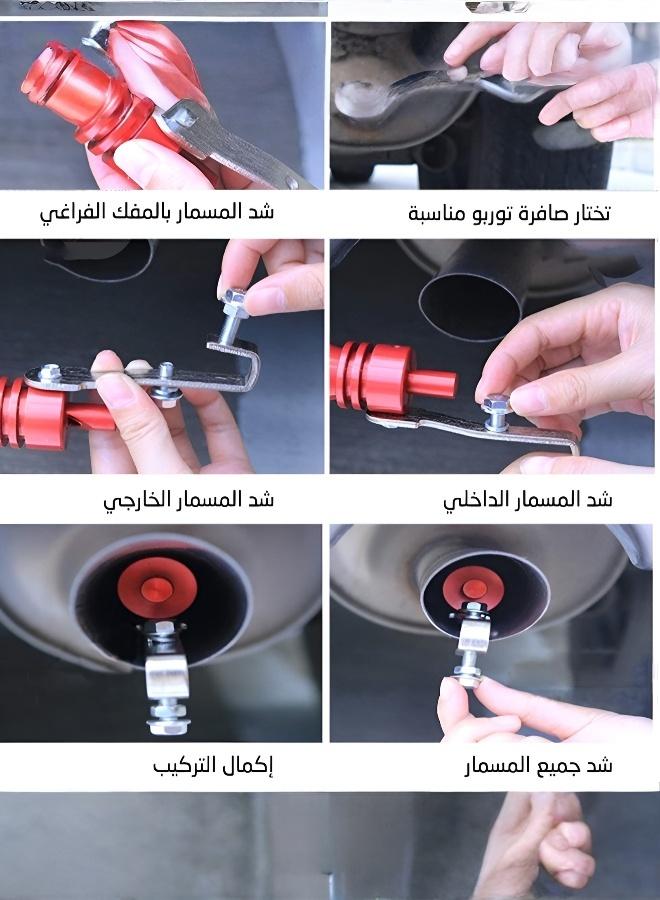 تختار صافرة توربو مناسبة

شد المسمار بالمفك الفراغي

شد المسمار الداخلي

شد المسمار الخارجي

شد جميع المسمار

إكمال التركيب