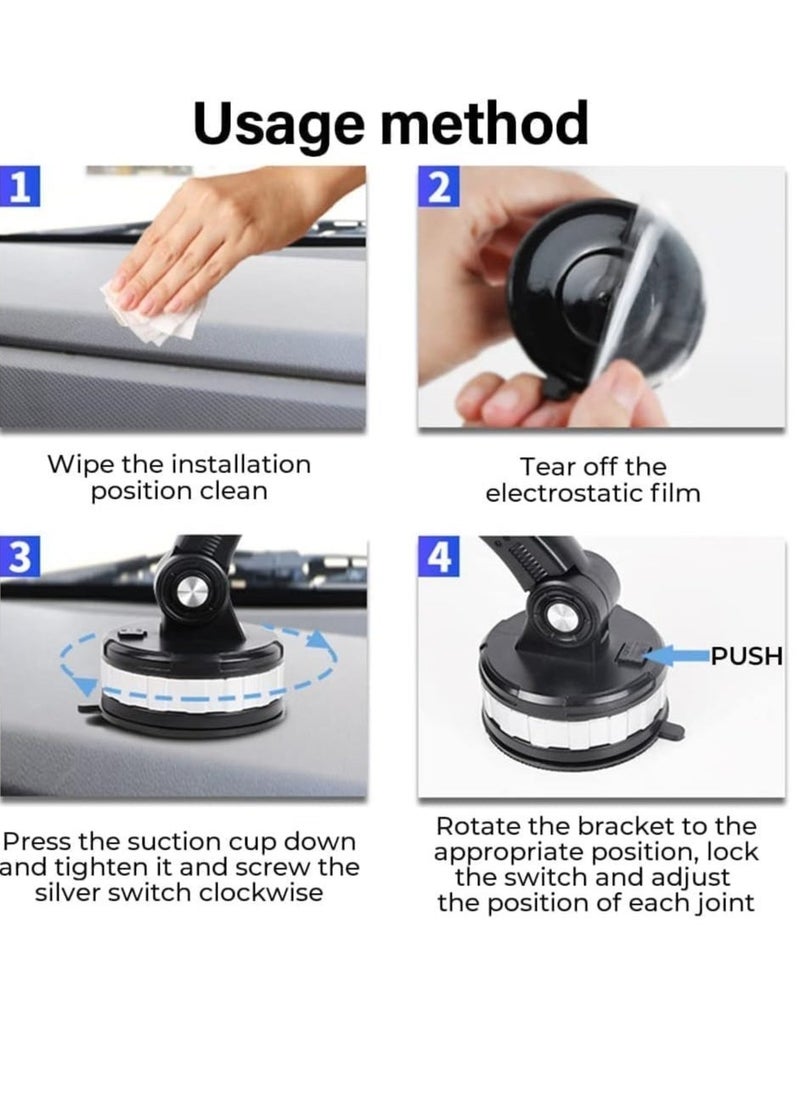 Usage method

1

Wipe the installation position clean

2

Tear off the electrostatic film

3

Press the suction cup down and tighten it and screw the silver switch clockwise

4

PUSH

Rotate the bracket to the appropriate position, lock the switch and adjust the position of each joint