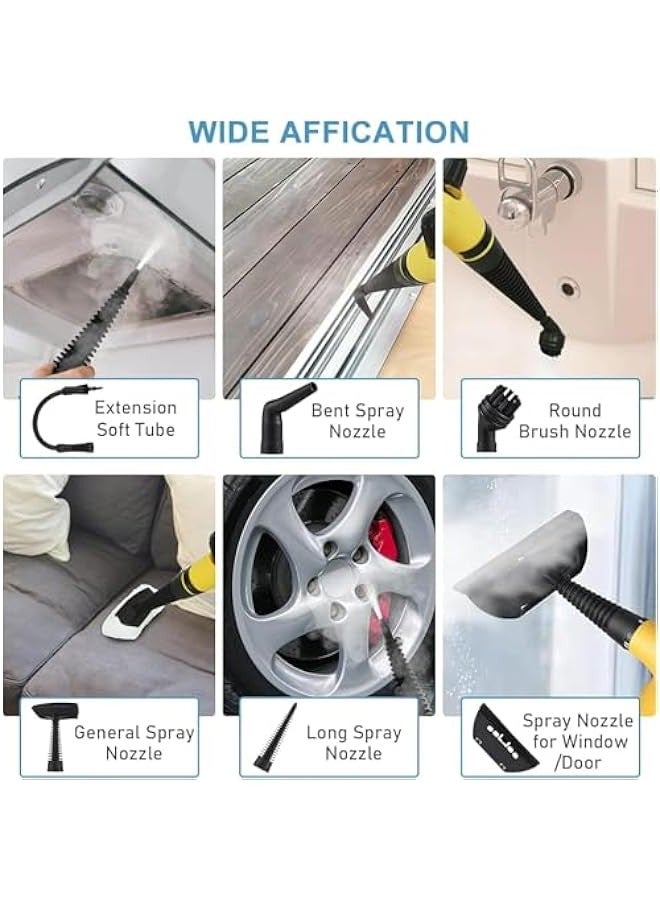 WIDE AFFICATION

Extension Soft Tube

Bent Spray Nozzle

Round Brush Nozzle

General Spray Nozzle

Long Spray Nozzle

Spray Nozzle for Window /Door